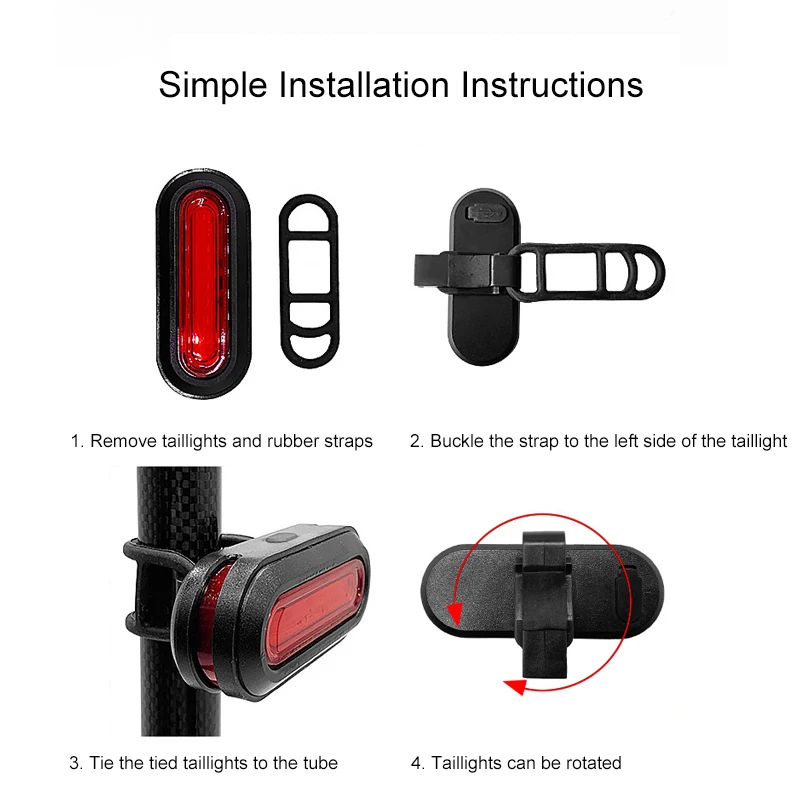 Simple Installation Instructions

1. Remove taillights and rubber straps

2. Buckle the strap to the left side of the taillight

3. Tie the tied taillights to the tube

4. Taillights can be rotated