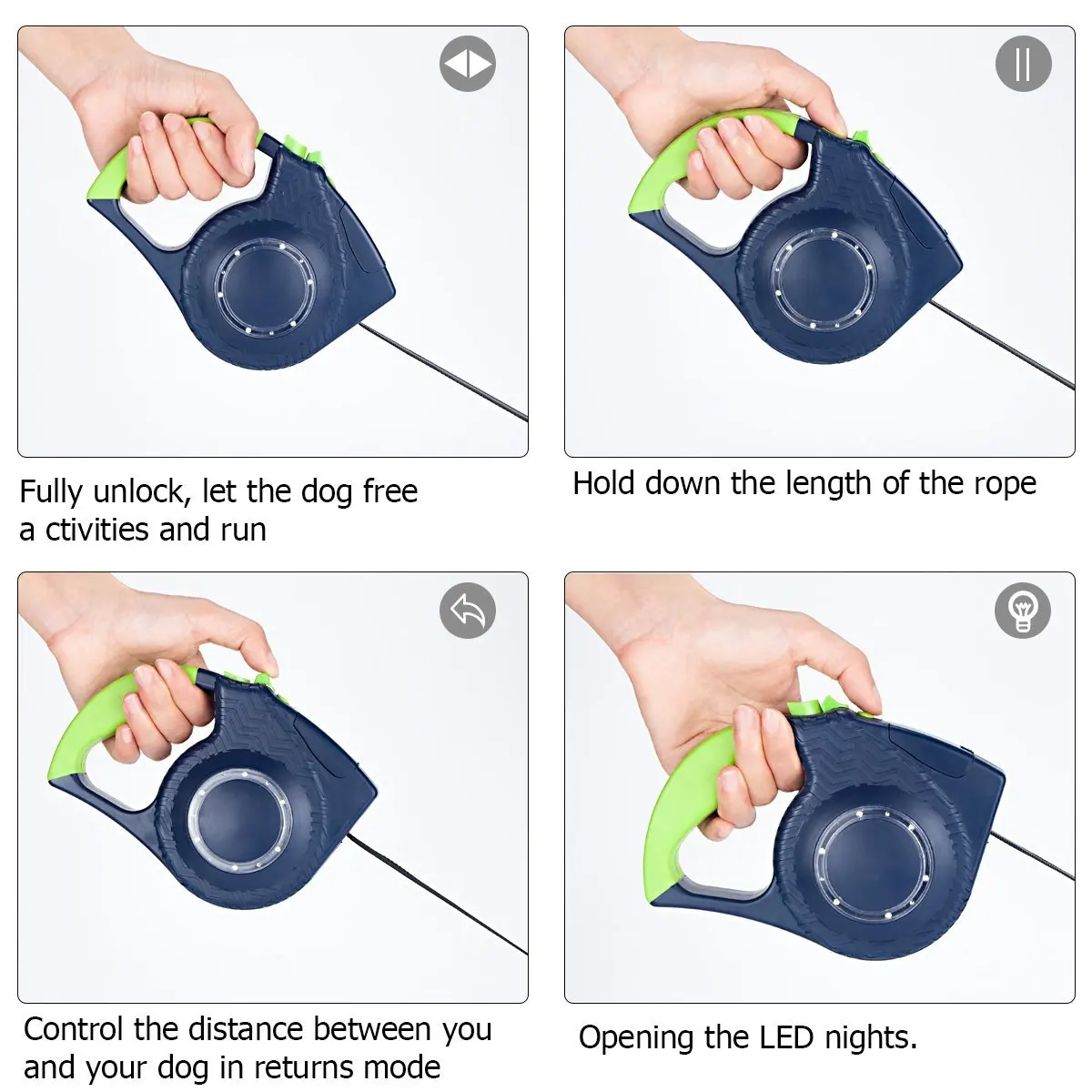 Fully unlock, let the dog free a ctivities and run

Hold down the length of the rope

Control the distance between you and your dog in returns mode

Opening the LED nights.