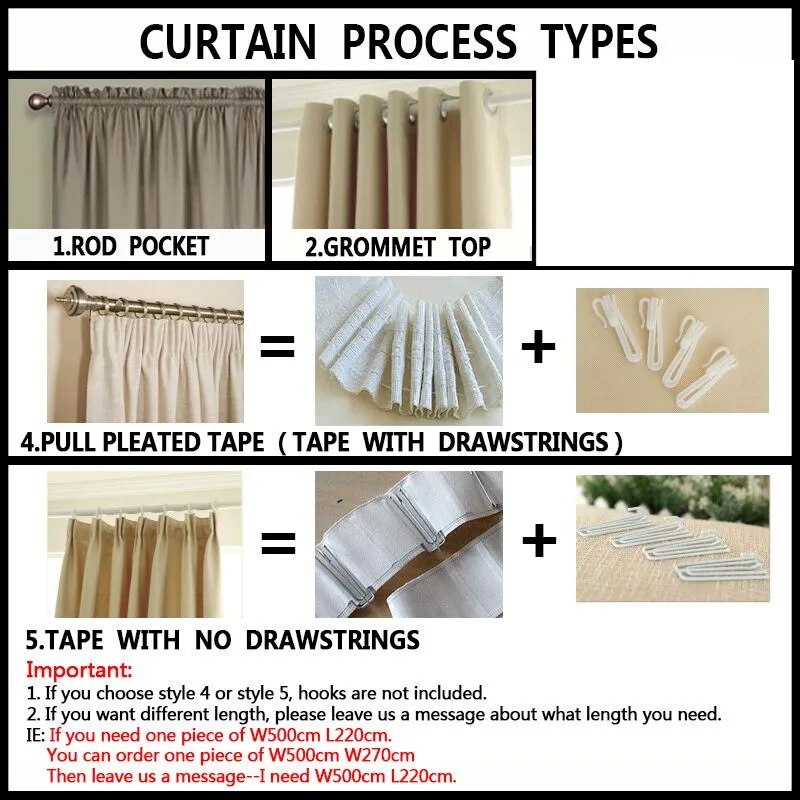 CURTAIN PROCESS TYPES

1.ROD POCKET

2.GROMMET TOP

=

+

4.PULL PLEATED TAPE ( TAPE WITH DRAWSTRINGS )

=

+

5.TAPE WITH NO DRAWSTRINGS

Important:
1. If you choose style 4 or style 5, hooks are not included.
2. If you want different length, please leave us a message about what length you need.
IE: If you need one piece of W500cm L220cm.
You can order one piece of W500cm W270cm
Then leave us a message--I need W500cm L220cm.