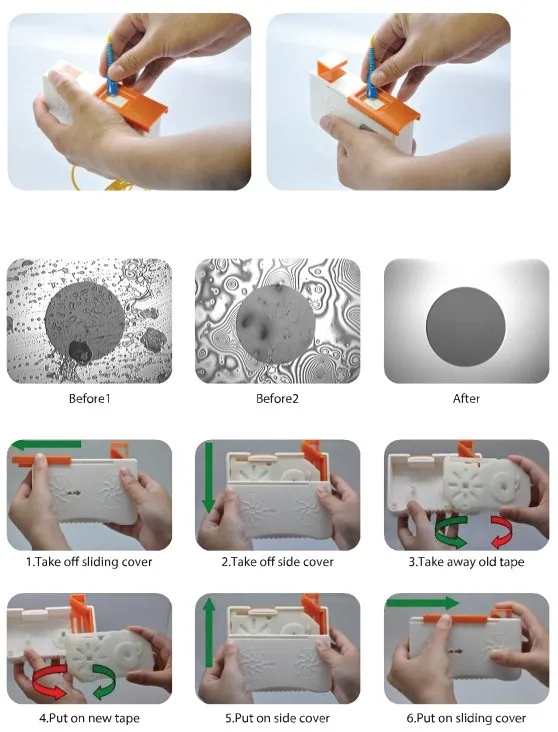 Before1

Before2

After

1.Take off sliding cover

2.Take off side cover

3.Take away old tape

4.Put on new tape

5.Put on side cover

6.Put on sliding cover