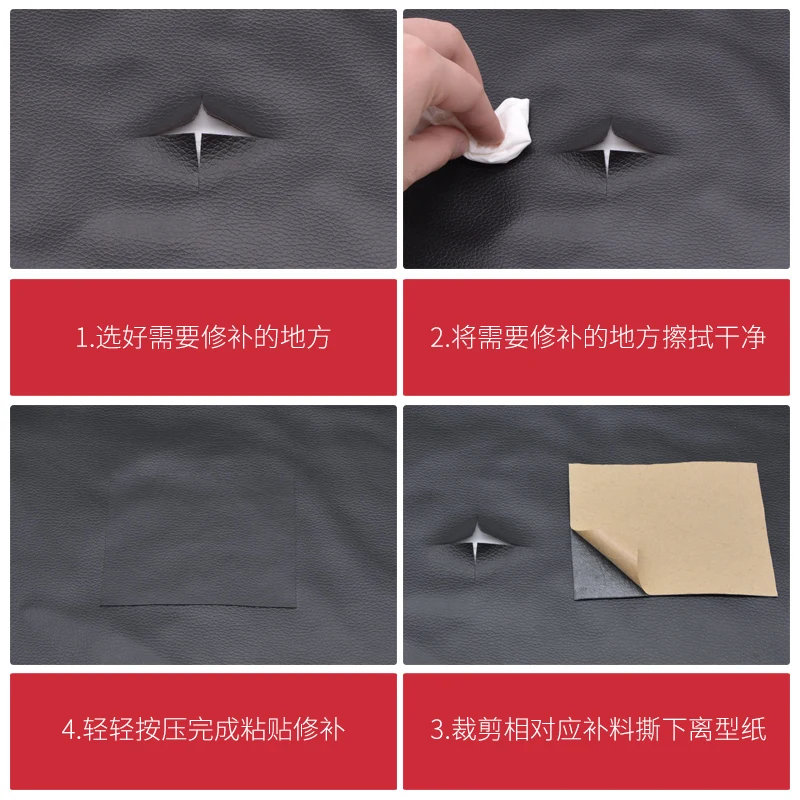 1.选好需要修补的地方

2.将需要修补的地方擦拭干净

4.轻轻按压完成粘贴修补

3.裁剪相对应补料撕下离型纸