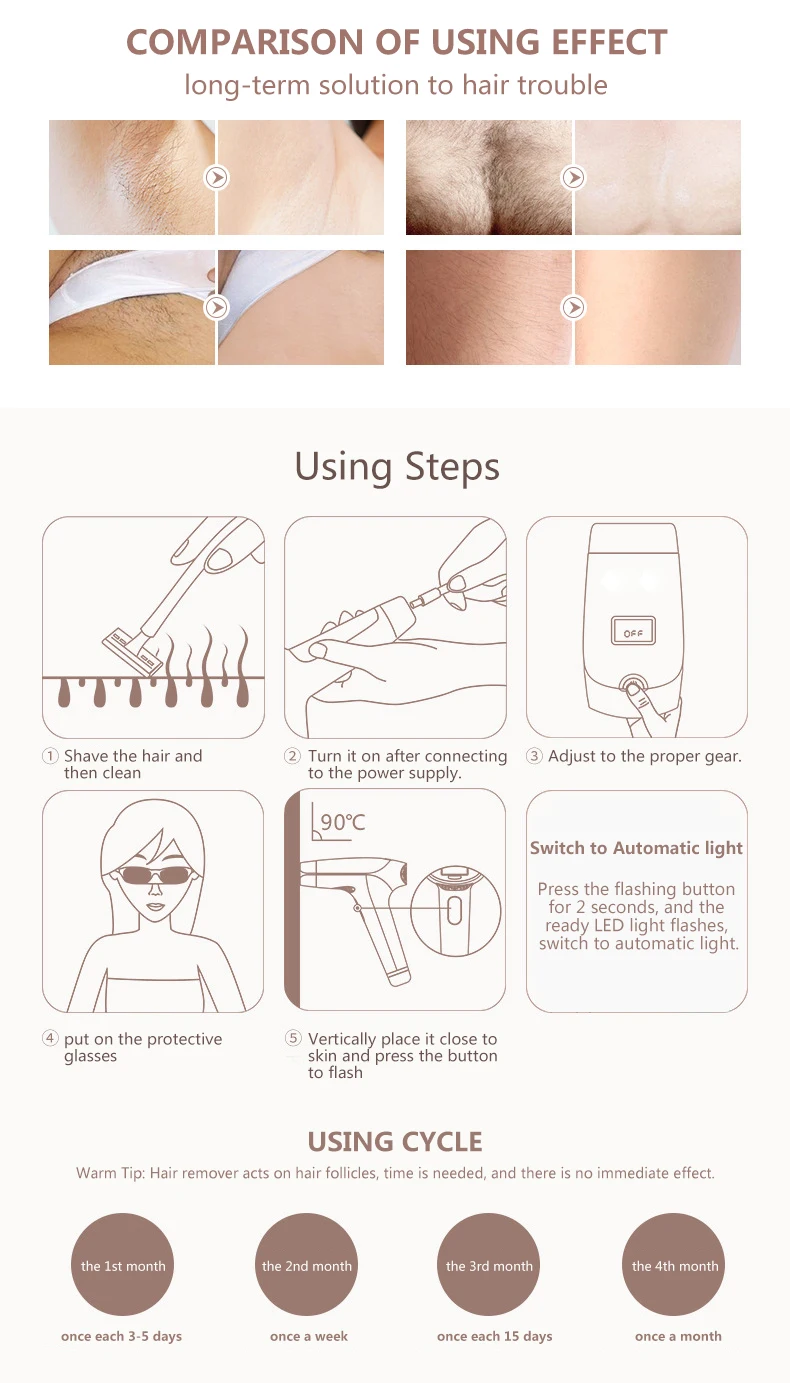 COMPARISON OF USING EFFECT
long-term solution to hair trouble

Using Steps

OFF

① Shave the hair and then clean

② Turn it on after connecting to the power supply.

③ Adjust to the proper gear.

90℃

Switch to Automatic light

Press the flashing button for 2 seconds, and the ready LED light flashes, switch to automatic light.

④ put on the protective glasses

⑤ Vertically place it close to skin and press the button to flash

USING CYCLE

Warm Tip: Hair remover acts on hair follicles, time is needed, and there is no immediate effect.

the 1st month
once each 3-5 days

the 2nd month
once a week

the 3rd month
once each 15 days

the 4th month
once a month