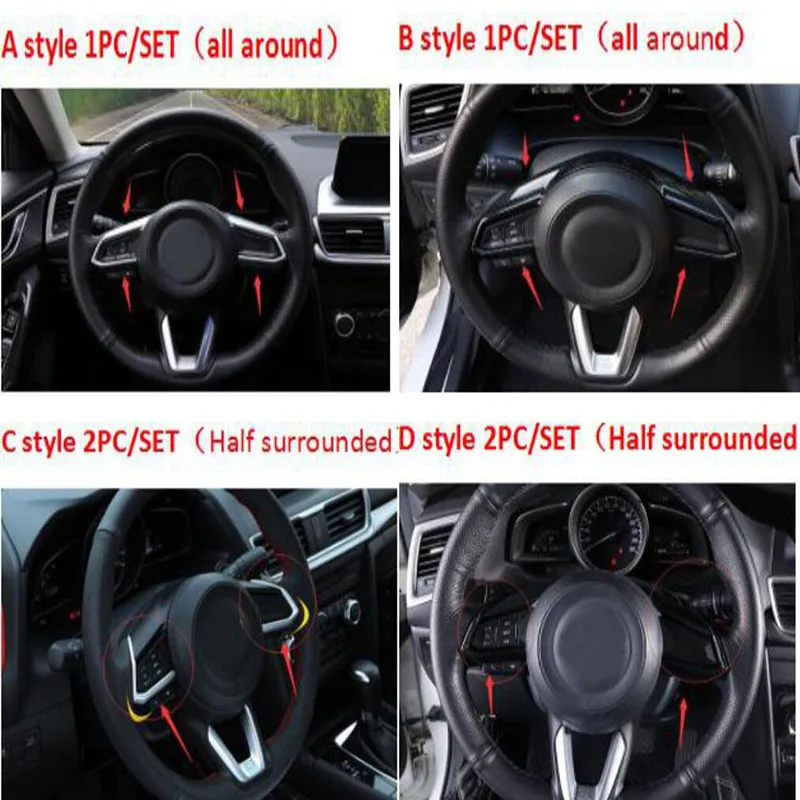 A style 1PC/SET（all around）

B style 1PC/SET（all around）

C style 2PC/SET（Half surrounded

D style 2PC/SET（Half surrounded