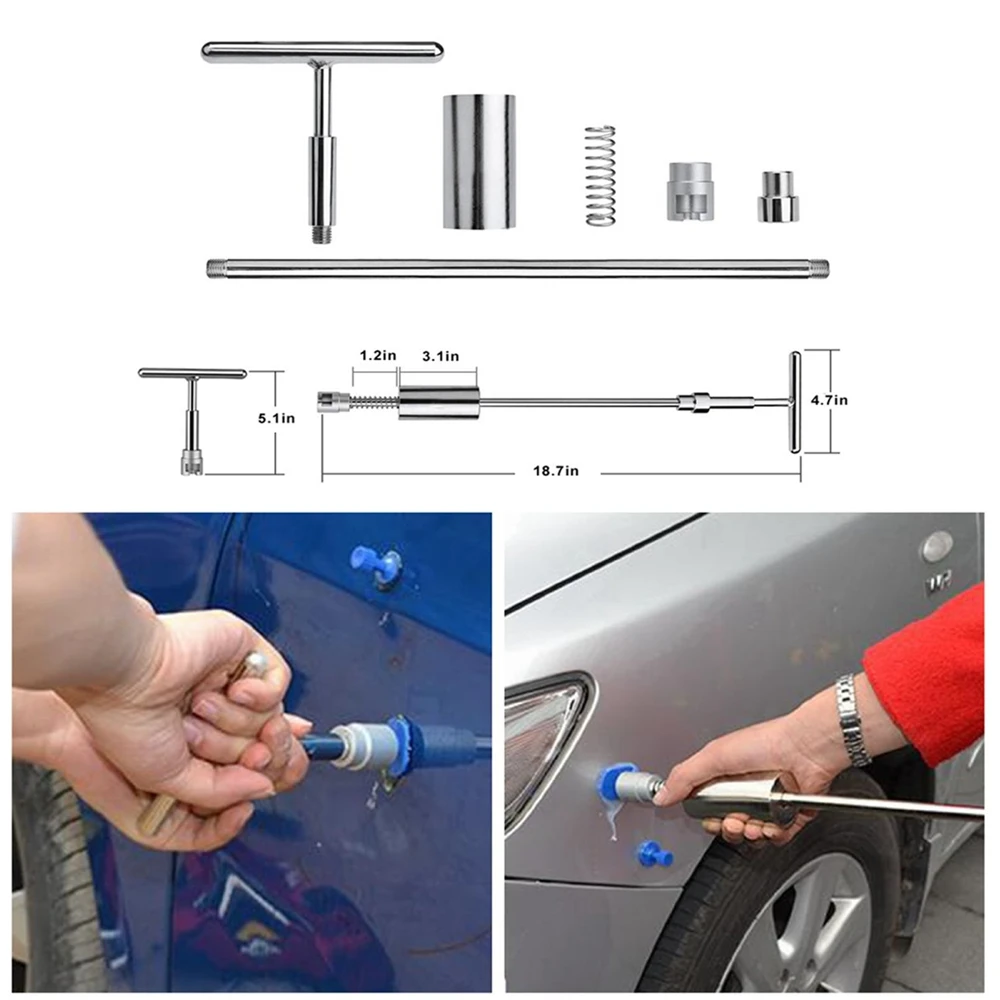 1.2in
3.1in
5.1in
4.7in
18.7in