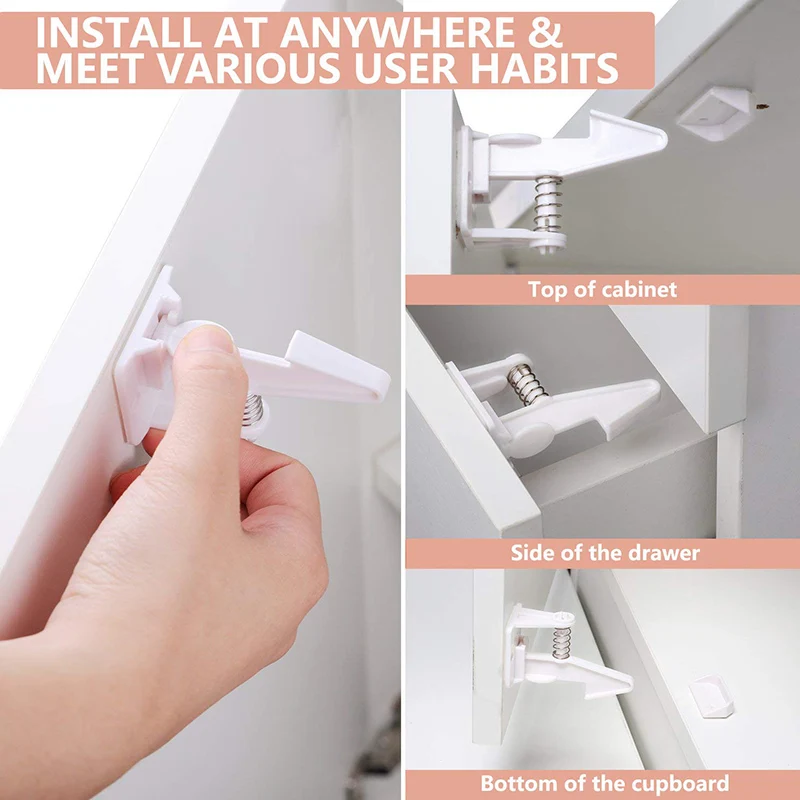 INSTALL AT ANYWHERE &
MEET VARIOUS USER HABITS

Top of cabinet

Side of the drawer

Bottom of the cupboard