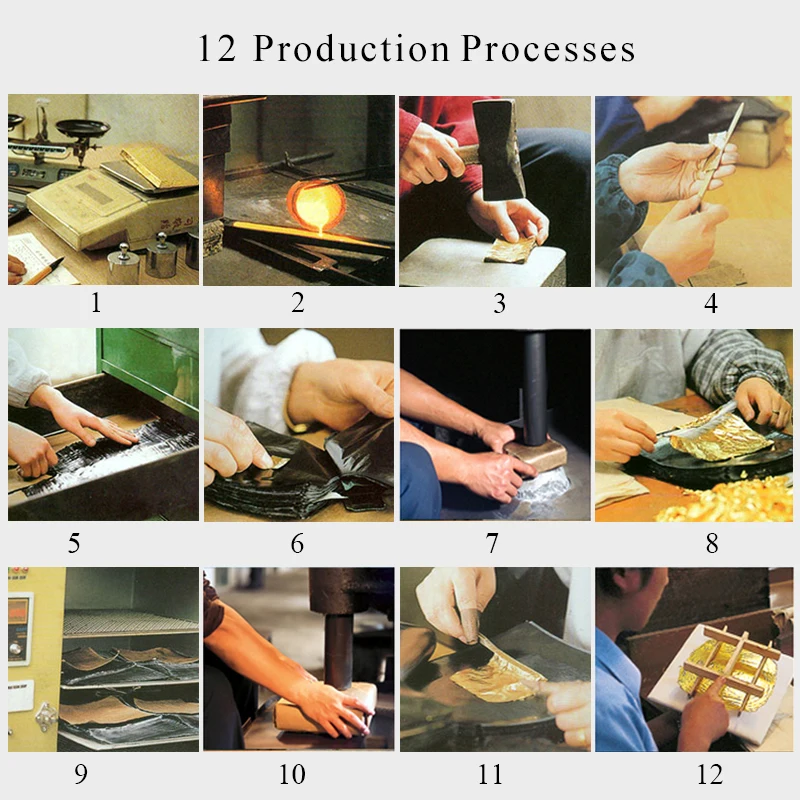 12 Production Processes

1

2

3

4

5

6

7

8

9

10

11

12