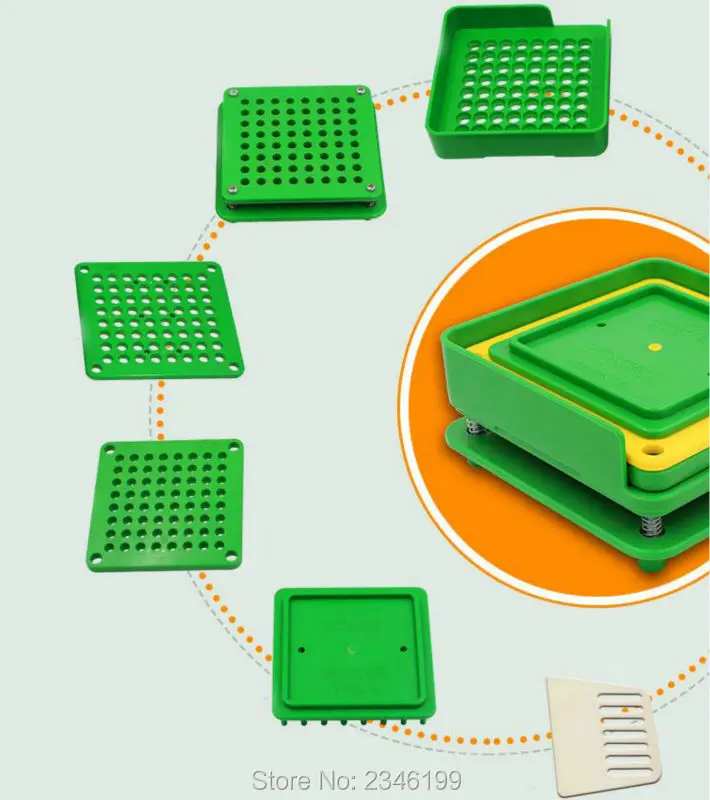 Store No: 2346199