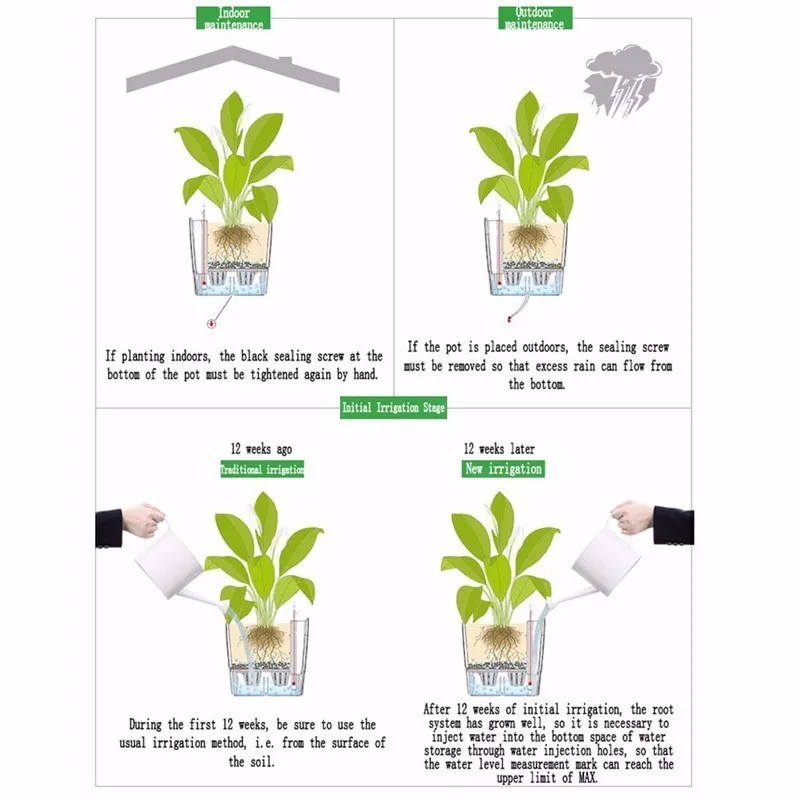 Indoor maintenance

If planting indoors, the black sealing screw at the bottom of the pot must be tightened again by hand.

Outdoor maintenance

If the pot is placed outdoors, the sealing screw must be removed so that excess rain can flow from the bottom.

Initial Irrigation Stage

12 weeks ago

Traditional irrigation

During the first 12 weeks, be sure to use the usual irrigation method, i.e. from the surface of the soil.

12 weeks later

New irrigation

After 12 weeks of initial irrigation, the root system has grown well, so it is necessary to inject water into the bottom space of water storage through water injection holes, so that the water level measurement mark can reach the upper limit of MAX.