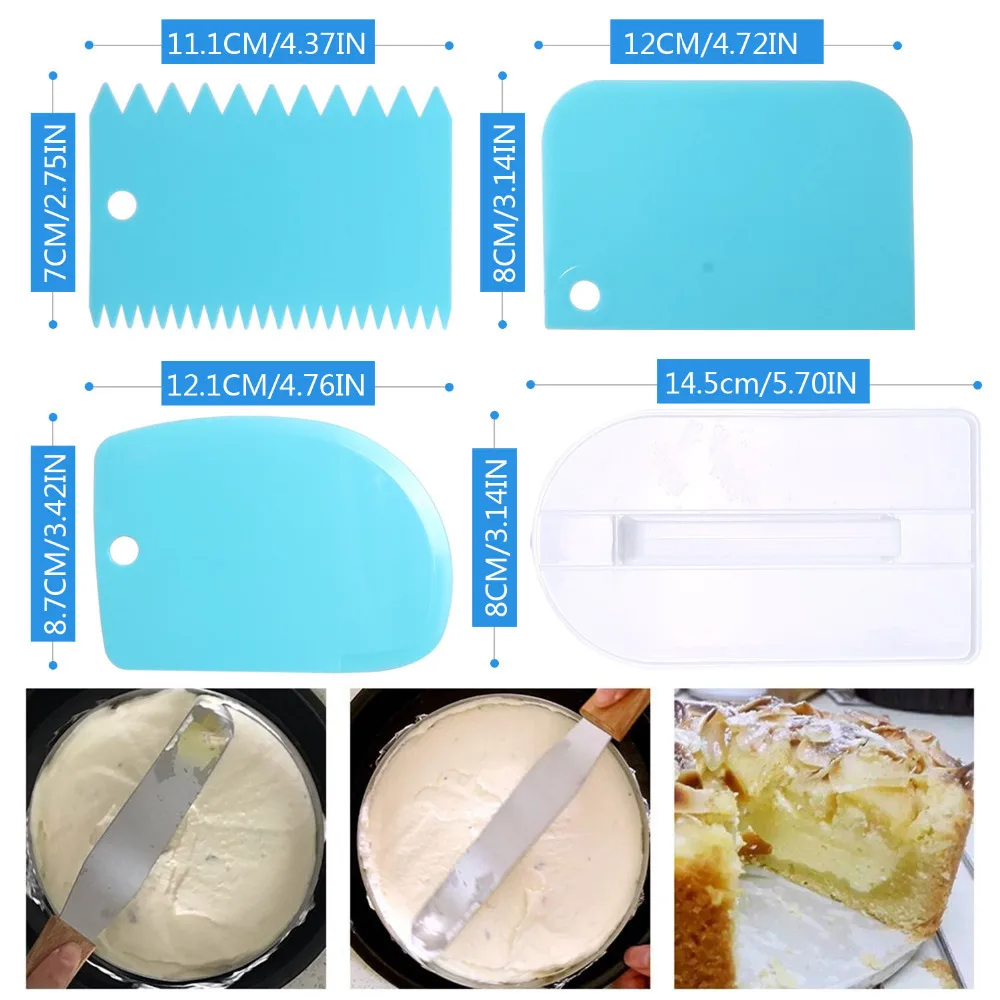 11.1CM/4.37IN

7CM/2.75IN

12CM/4.72IN

8CM/3.14IN

12.1CM/4.76IN

8.7CM/3.42IN

14.5cm/5.70IN

8CM/3.14IN