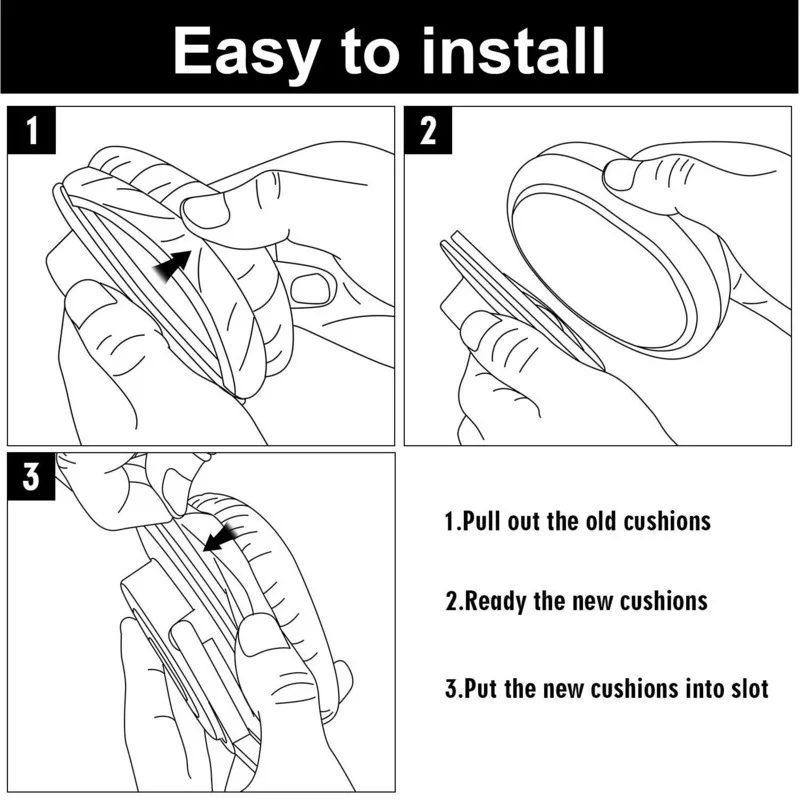 Easy to install

1

2

3

1.Pull out the old cushions

2.Ready the new cushions

3.Put the new cushions into slot