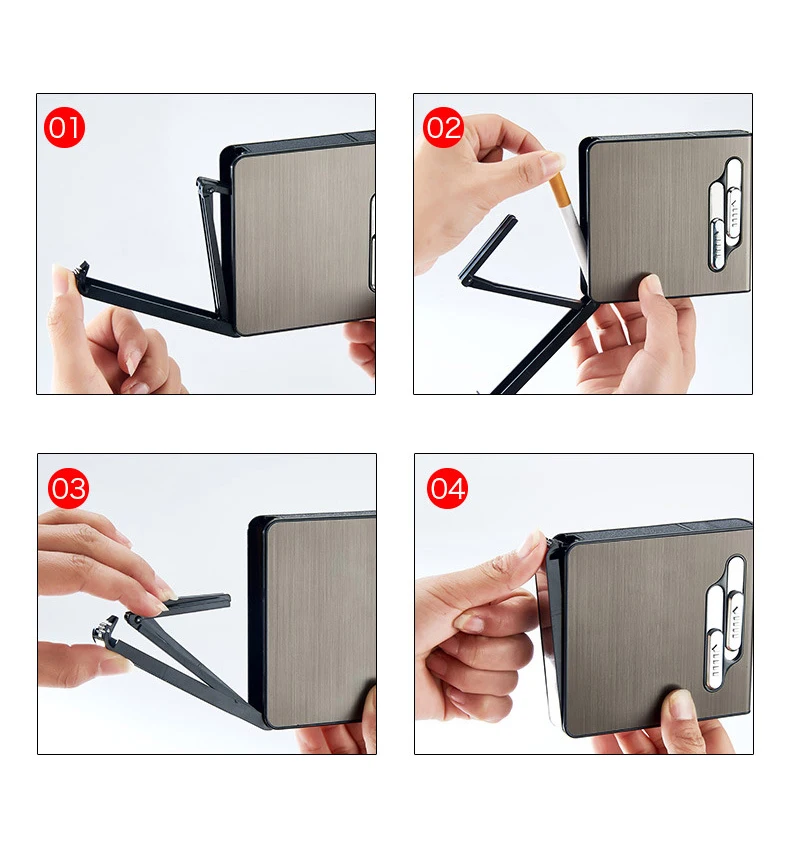 01

02

03

04