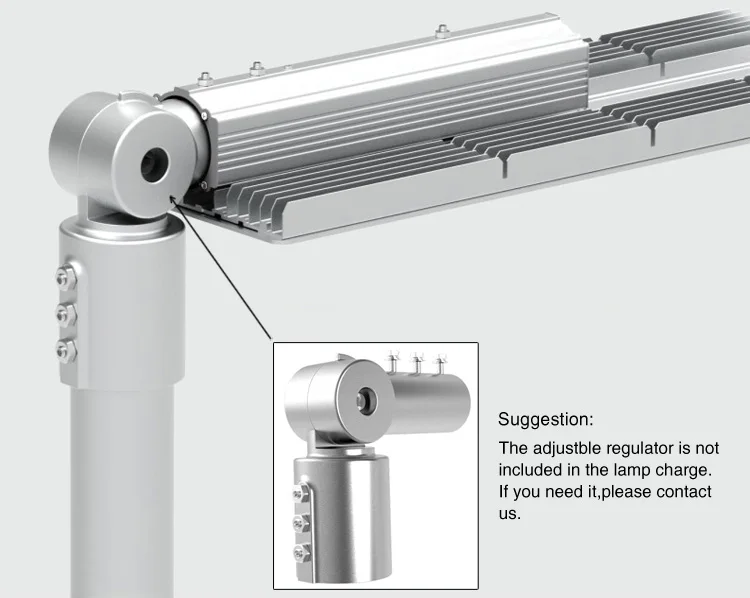 Suggestion:

The adjustble regulator is not included in the lamp charge. If you need it,please contact us.