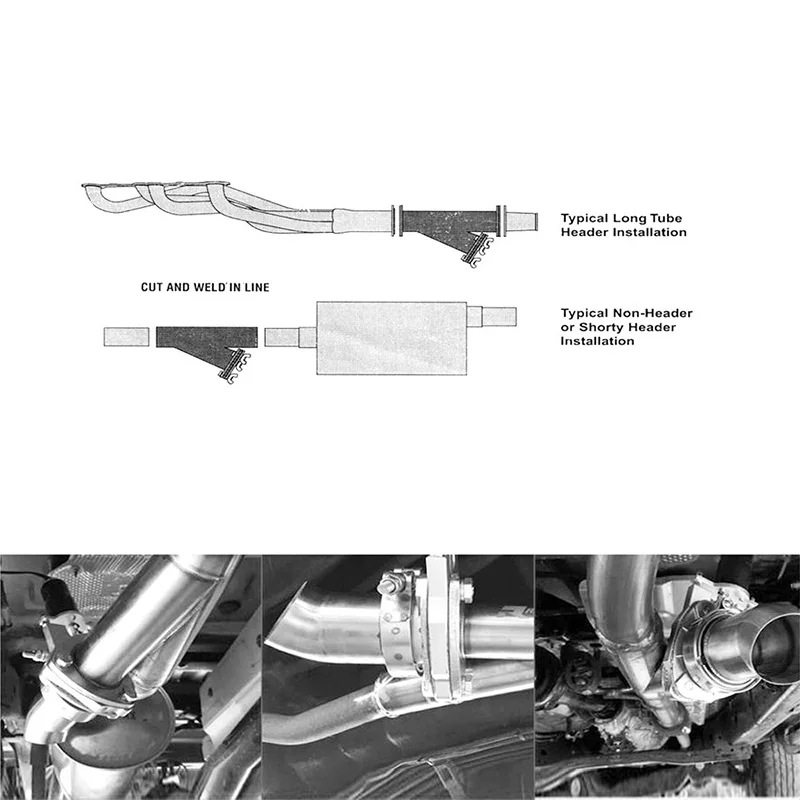 Typical Long Tube Header Installation

CUT AND WELD IN LINE

Typical Non-Header or Shorty Header Installation