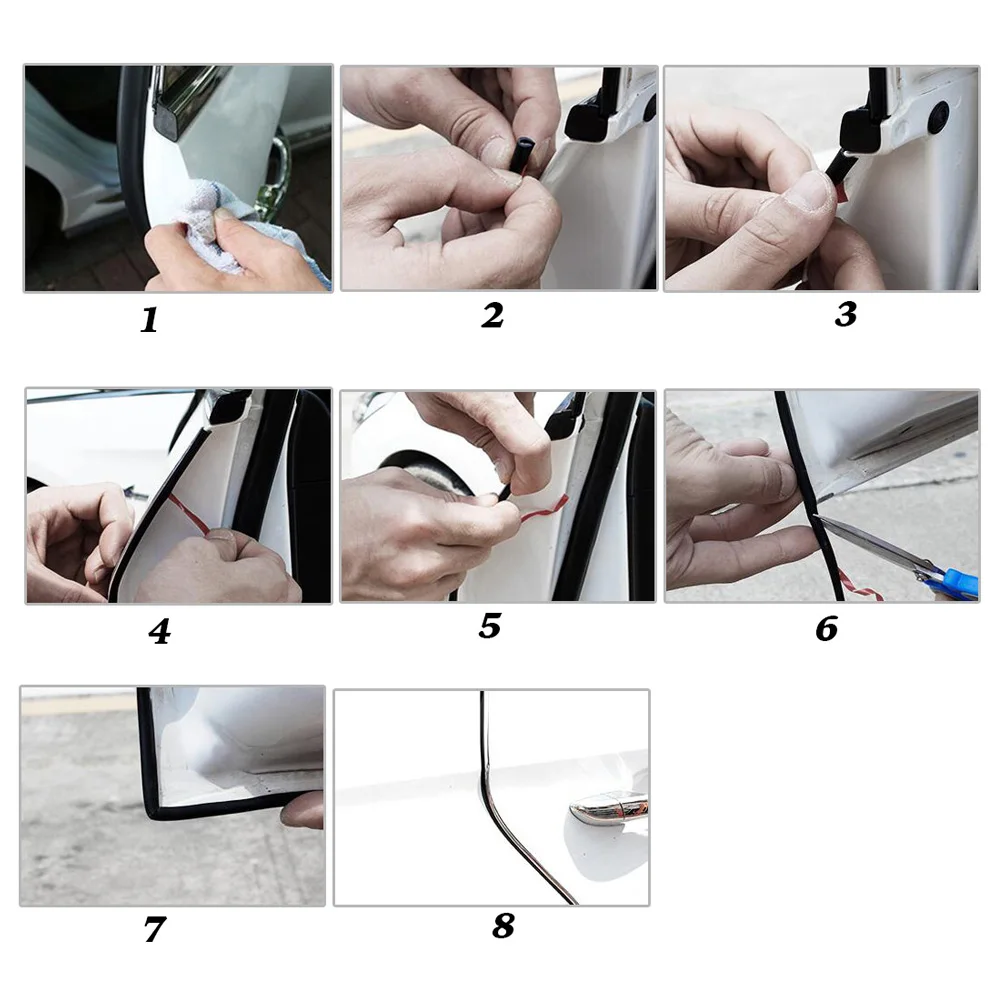 1

2

3

4

5

6

7

8