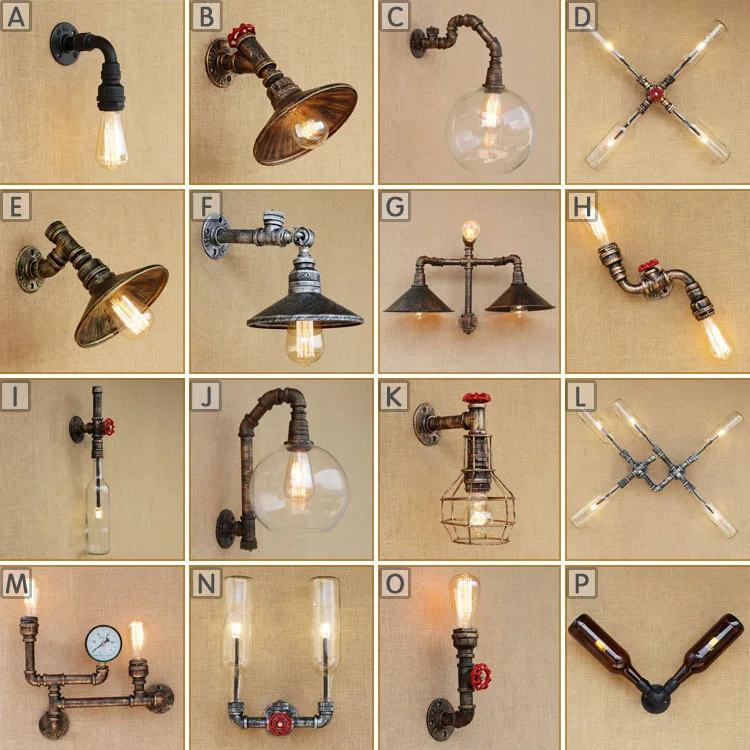 A

B

C

D

E

F

G

H

I

J

K

L

M

N

O

P