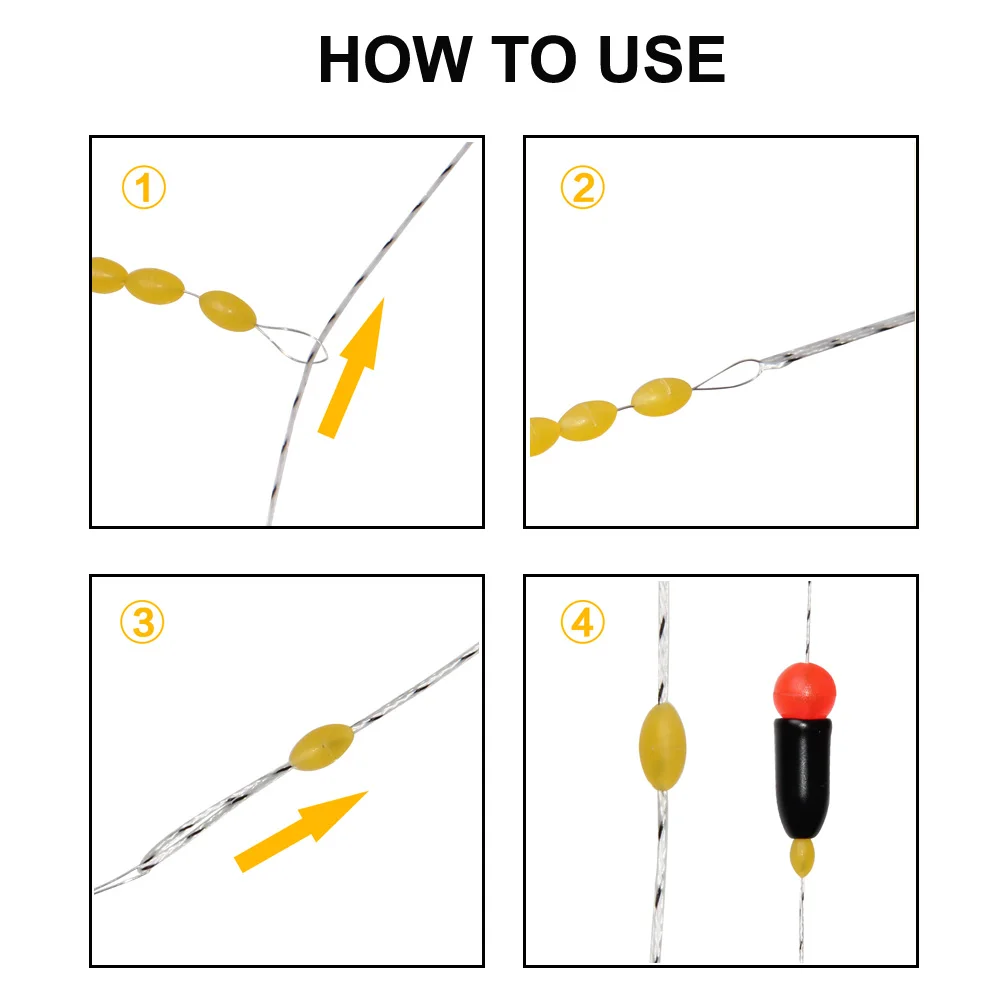 HOW TO USE

①

②

③

④