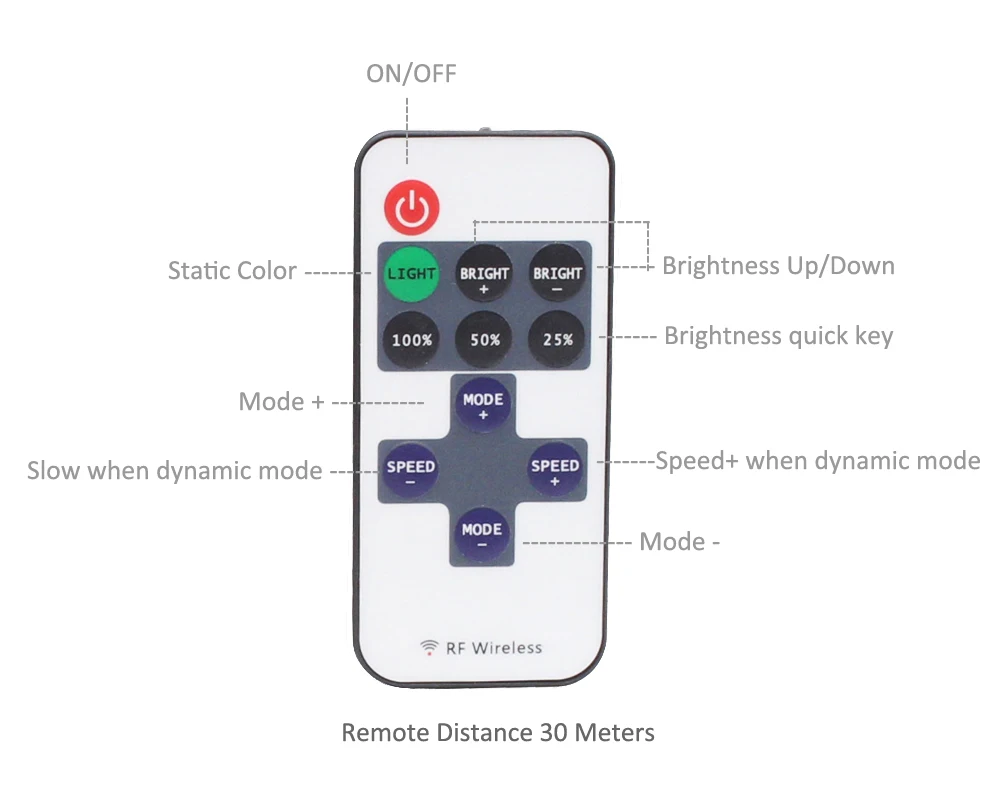 ON/OFF

Static Color

LIGHT

BRIGHT +

BRIGHT −

Brightness Up/Down

100%

50%

25%

Brightness quick key

Mode +

MODE +

Slow when dynamic mode

SPEED −

SPEED +

Speed+ when dynamic mode

MODE −

Mode -

RF Wireless

Remote Distance 30 Meters