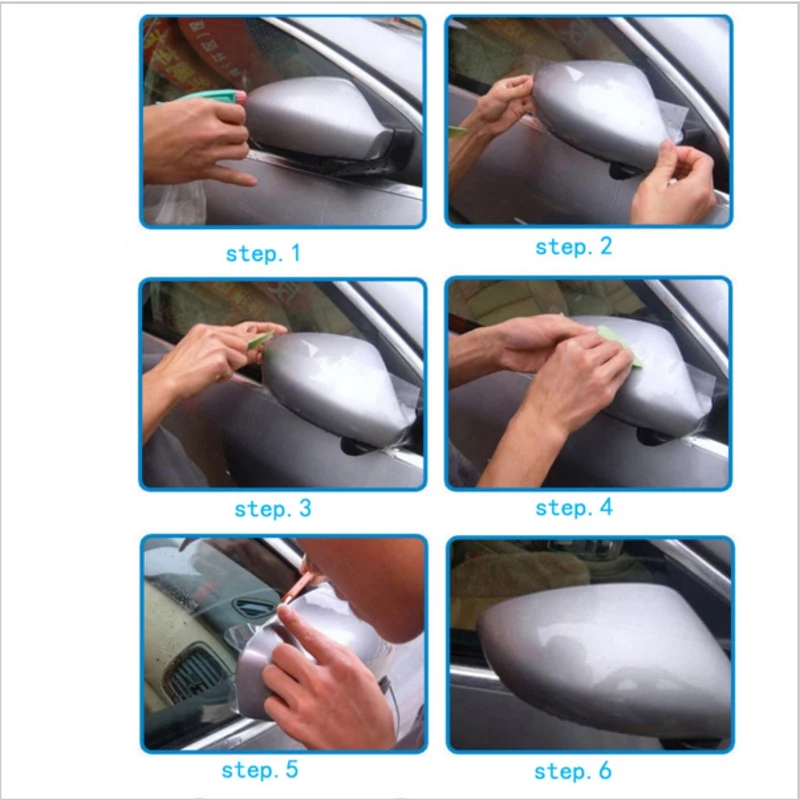 step. 1

step. 2

step. 3

step. 4

step. 5

step. 6