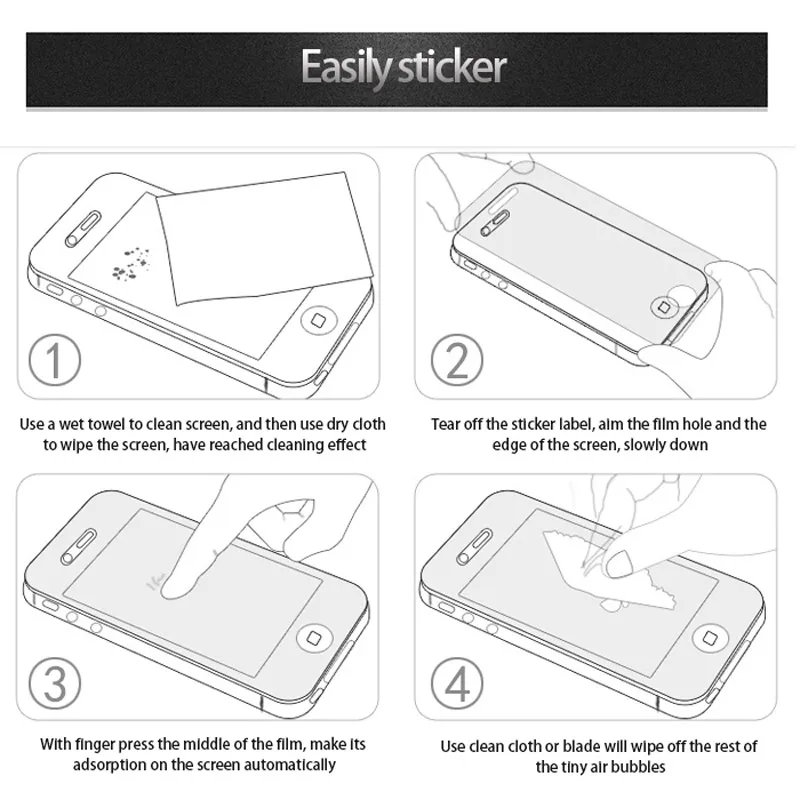 Easily sticker

1

Use a wet towel to clean screen, and then use dry cloth to wipe the screen, have reached cleaning effect

2

Tear off the sticker label, aim the film hole and the edge of the screen, slowly down

3

With finger press the middle of the film, make its adsorption on the screen automatically

4

Use clean cloth or blade will wipe off the rest of the tiny air bubbles