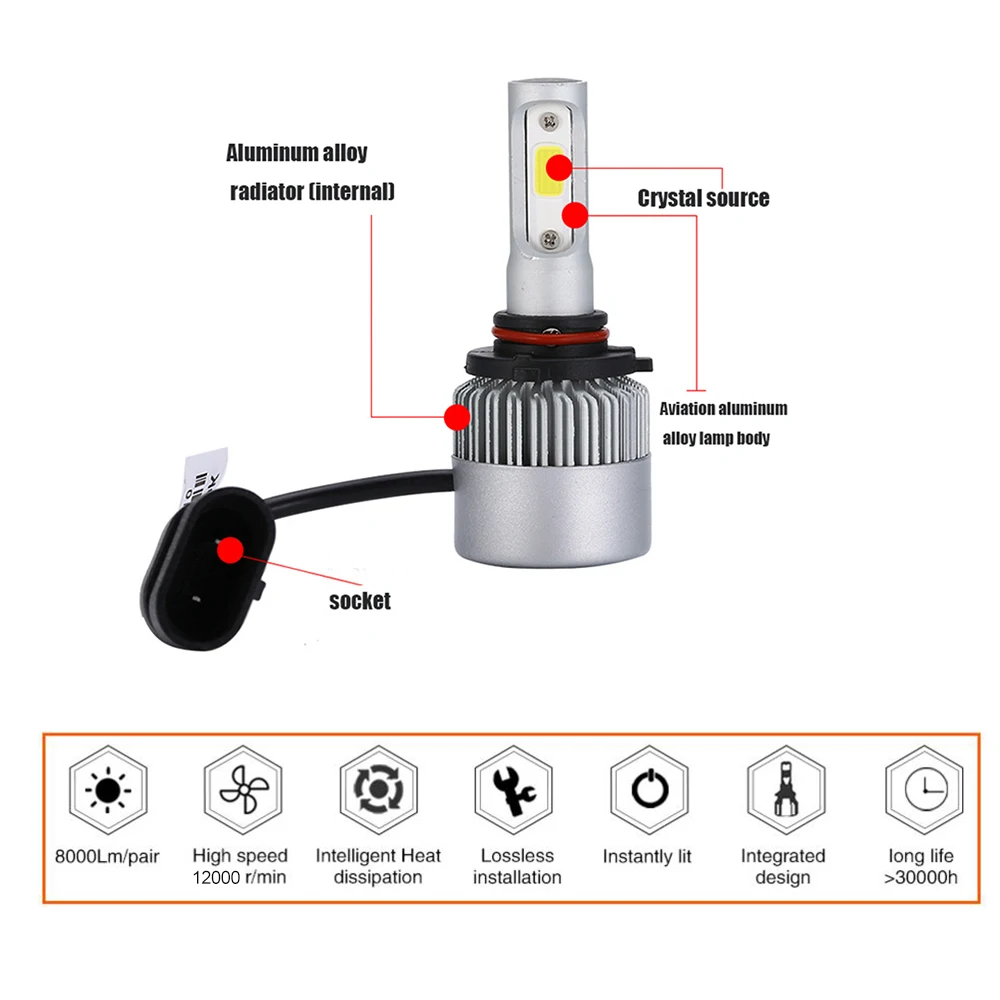 Aluminum alloy radiator (internal)

Crystal source

Aviation aluminum alloy lamp body

socket

8000Lm/pair

High speed 12000 r/min

Intelligent Heat dissipation

Lossless installation

Instantly lit

Integrated design

long life >30000h