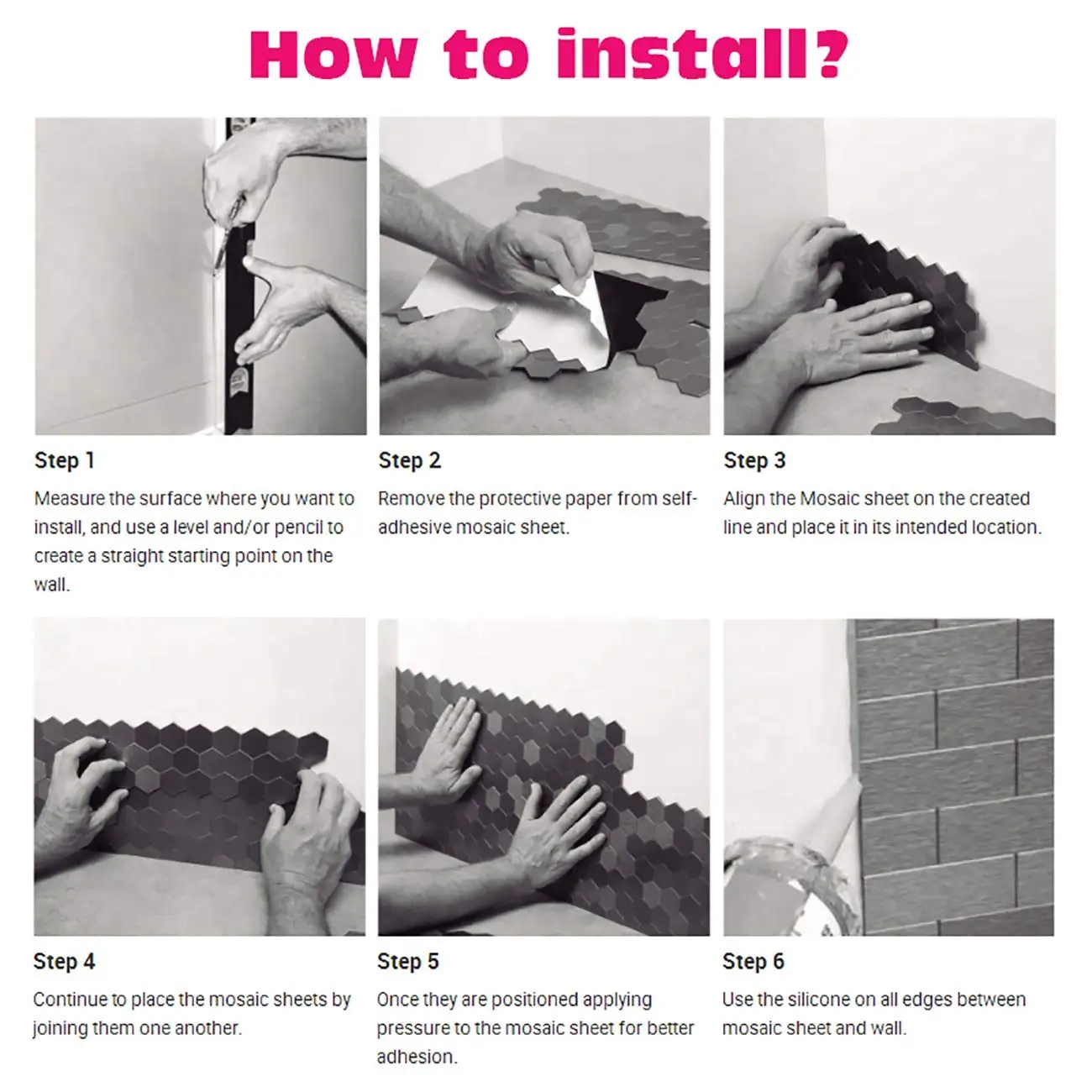 How to install?

Step 1

Measure the surface where you want to install, and use a level and/or pencil to create a straight starting point on the wall.

Step 2

Remove the protective paper from self-adhesive mosaic sheet.

Step 3

Align the Mosaic sheet on the created line and place it in its intended location.

Step 4

Continue to place the mosaic sheets by joining them one another.

Step 5

Once they are positioned applying pressure to the mosaic sheet for better adhesion.

Step 6

Use the silicone on all edges between mosaic sheet and wall.