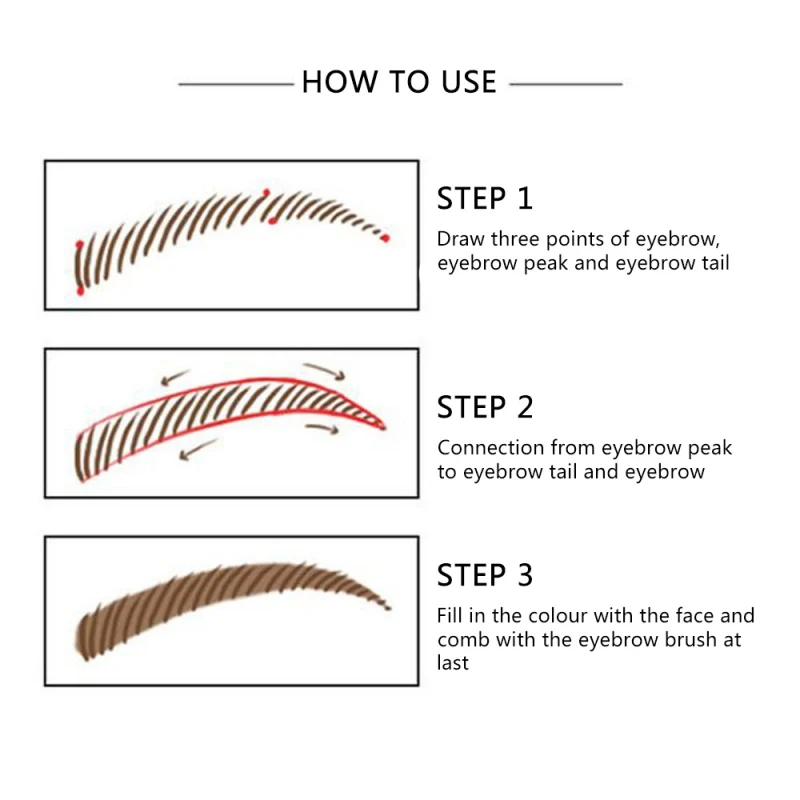 HOW TO USE

STEP 1

Draw three points of eyebrow, eyebrow peak and eyebrow tail

STEP 2

Connection from eyebrow peak to eyebrow tail and eyebrow

STEP 3

Fill in the colour with the face and comb with the eyebrow brush at last