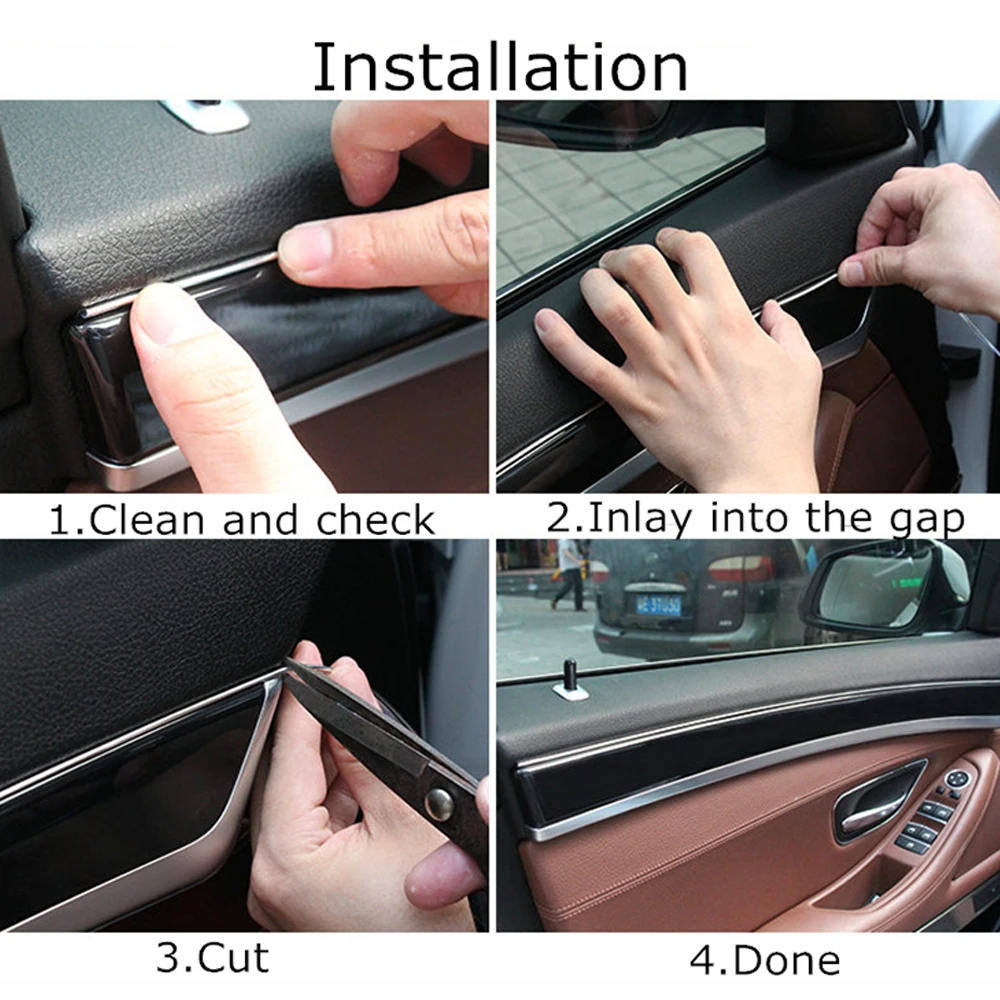 Installation

1.Clean and check

2.Inlay into the gap

3.Cut

4.Done