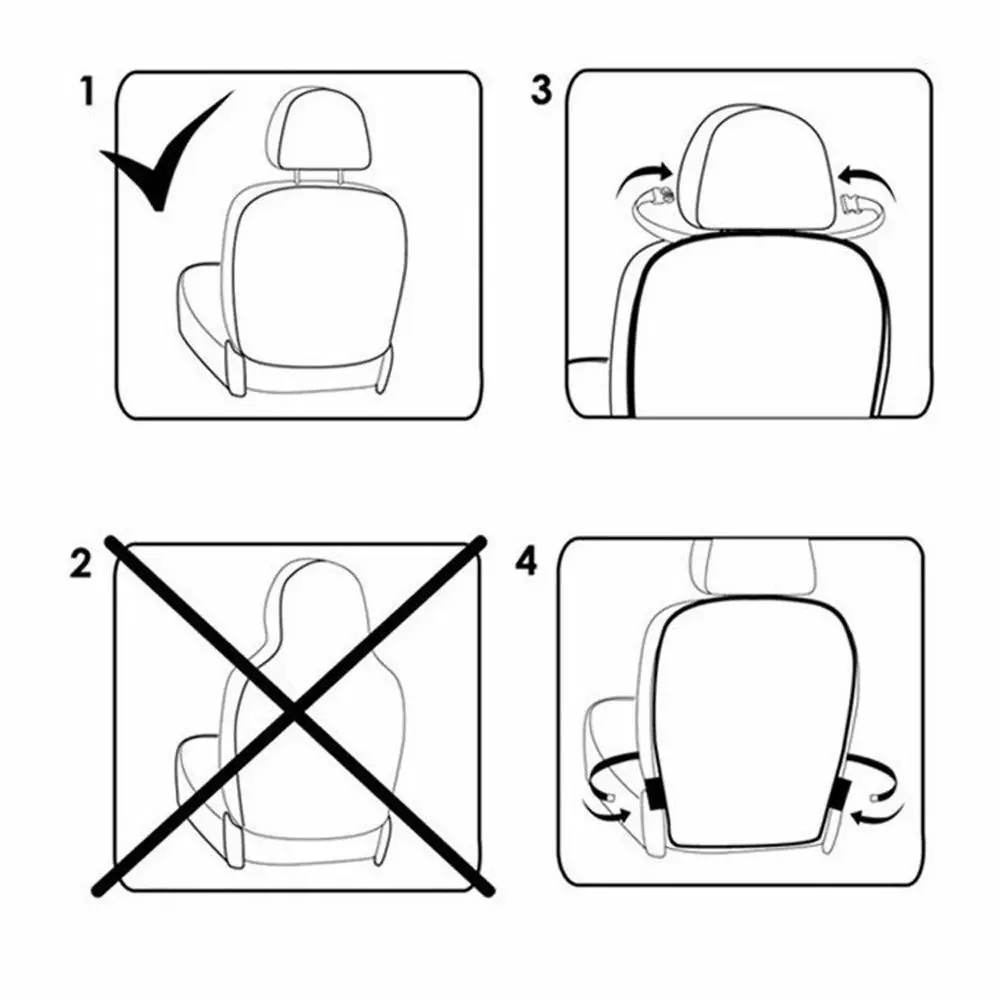 1

3

2

4