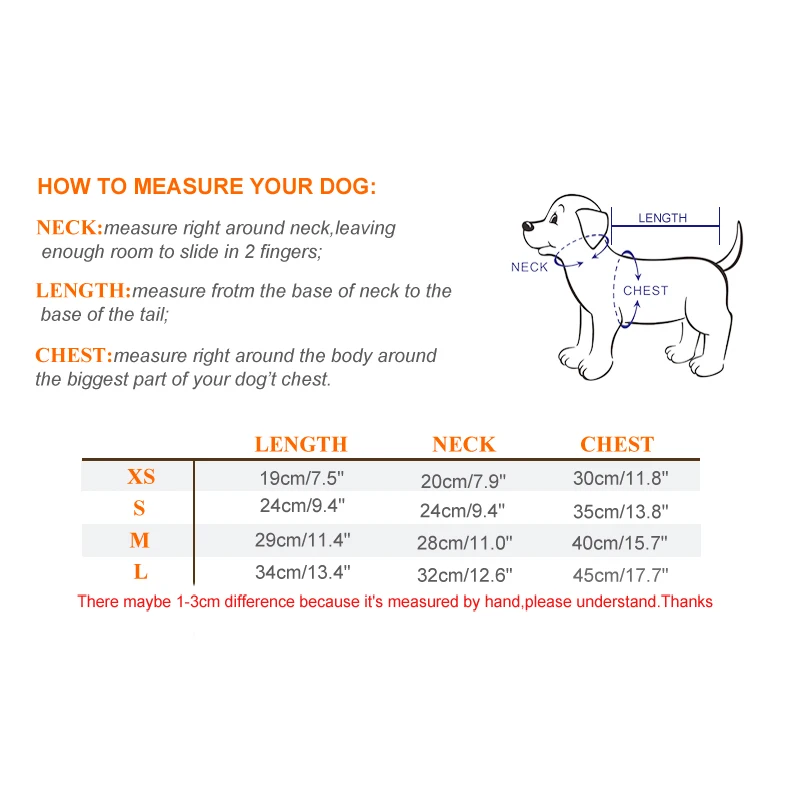 HOW TO MEASURE YOUR DOG:

NECK:measure right around neck,leaving enough room to slide in 2 fingers;

LENGTH:measure frotm the base of neck to the base of the tail;

CHEST:measure right around the body around the biggest part of your dog't chest.

LENGTH

NECK

CHEST

|  | LENGTH | NECK | CHEST |
|---|---|---|---|
| XS | 19cm/7.5" | 20cm/7.9" | 30cm/11.8" |
| S | 24cm/9.4" | 24cm/9.4" | 35cm/13.8" |
| M | 29cm/11.4" | 28cm/11.0" | 40cm/15.7" |
| L | 34cm/13.4" | 32cm/12.6" | 45cm/17.7" |

There maybe 1-3cm difference because it's measured by hand,please understand.Thanks