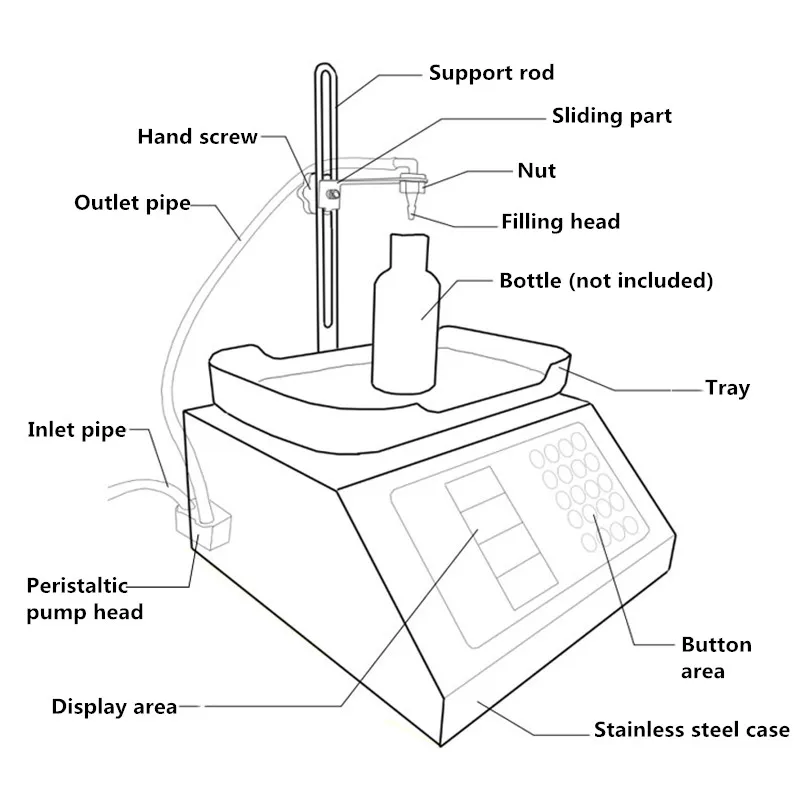 Support rod
Sliding part
Hand screw
Nut
Outlet pipe
Filling head
Bottle (not included)
Tray
Inlet pipe
Peristaltic pump head
Button area
Display area
Stainless steel case