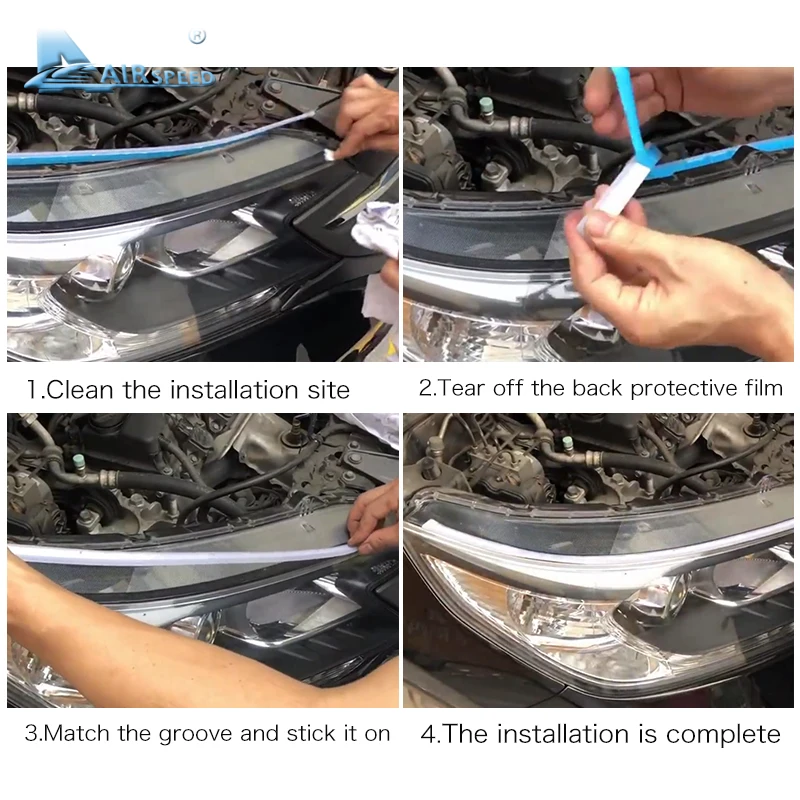 AIRSPEED ®

1.Clean the installation site

2.Tear off the back protective film

3.Match the groove and stick it on

4.The installation is complete