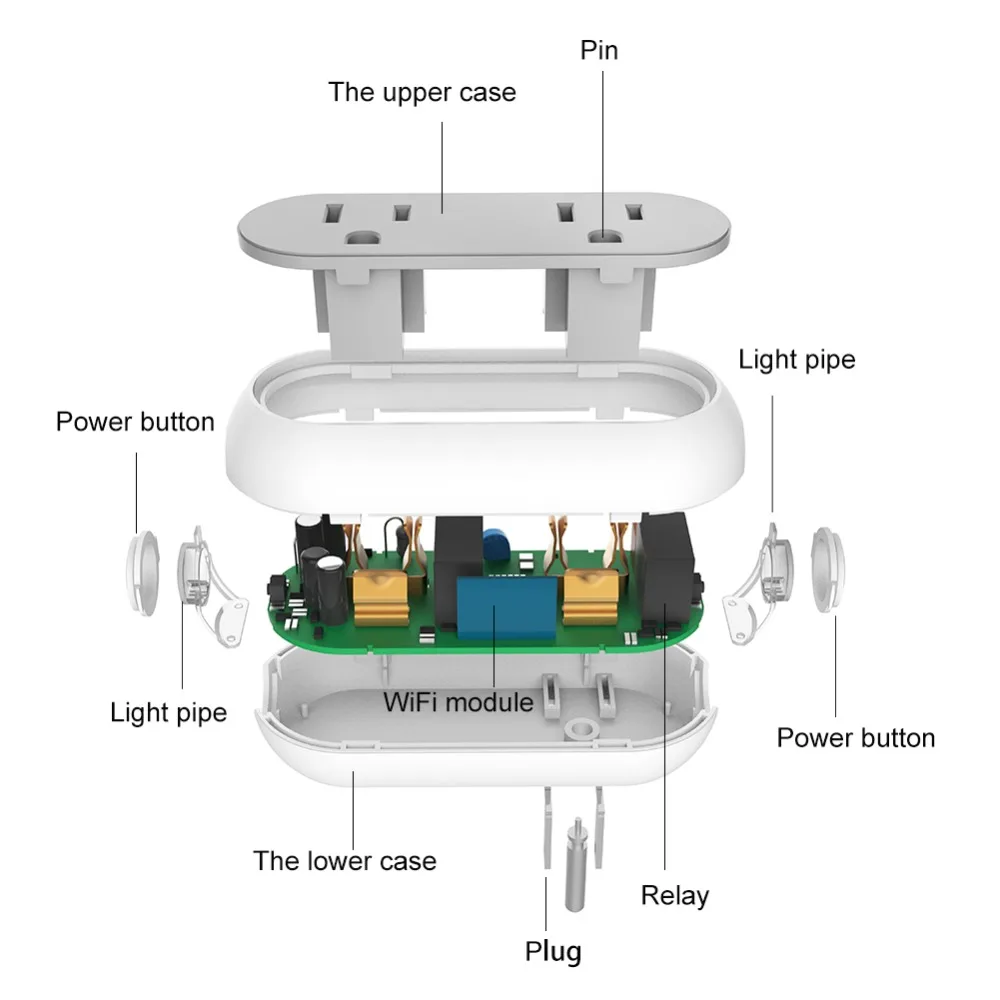 Pin

The upper case

Light pipe

Power button

Light pipe

WiFi module

Power button

The lower case

Relay

Plug