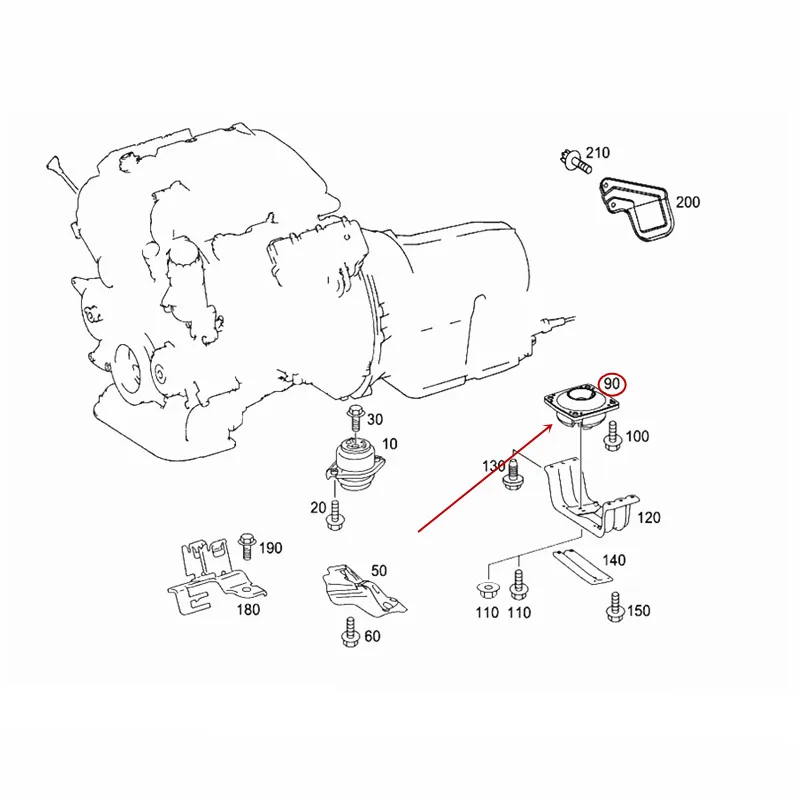 210
200
90
30
10
100
130
20
120
190
50
140
180
110 110
150
60