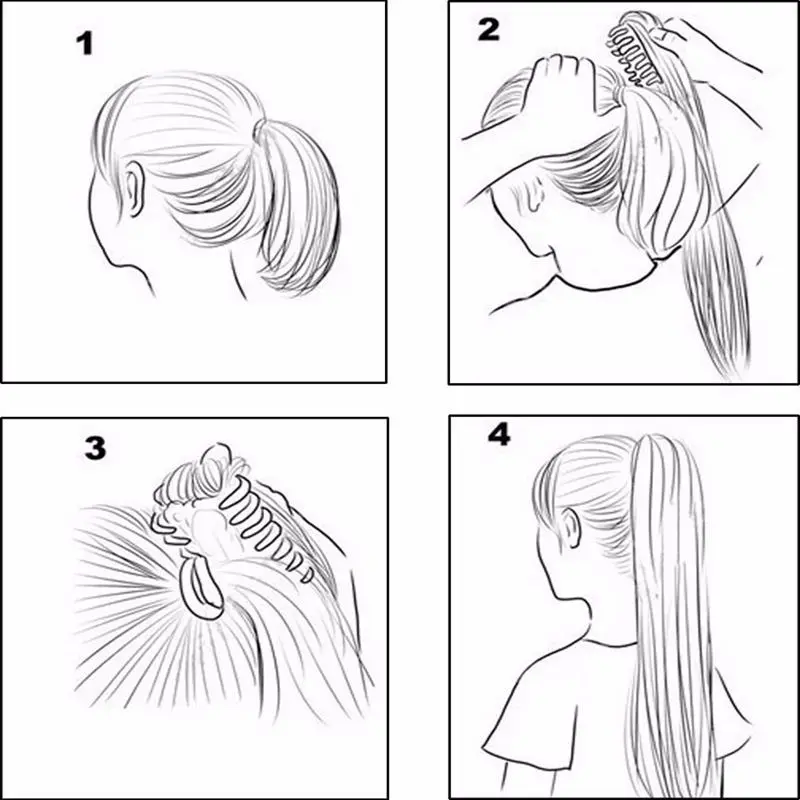 1

2

3

4