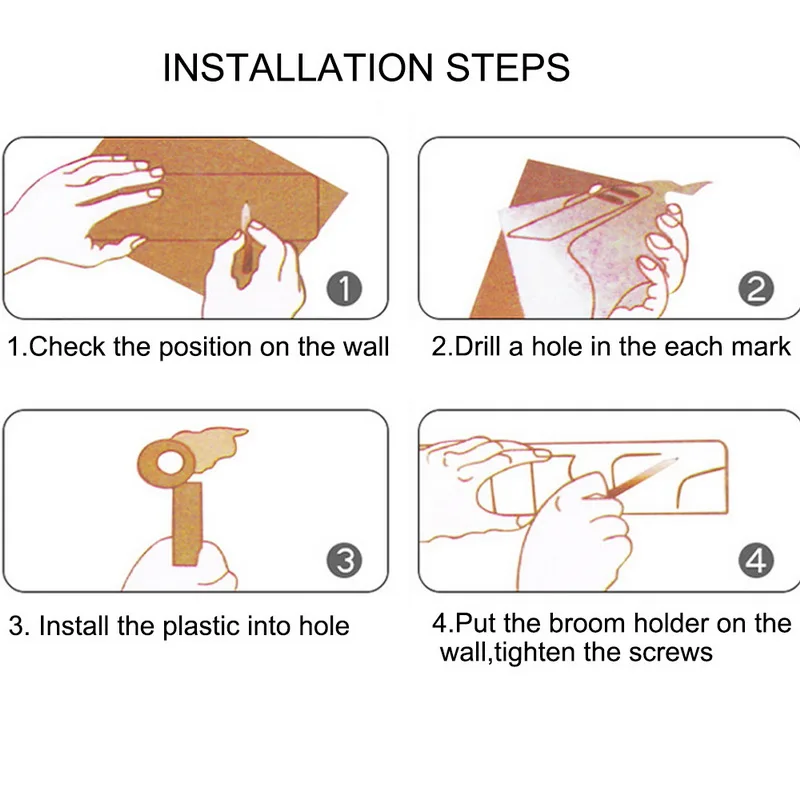 INSTALLATION STEPS

1

1.Check the position on the wall

2

2.Drill a hole in the each mark

3

3. Install the plastic into hole

4

4.Put the broom holder on the wall,tighten the screws