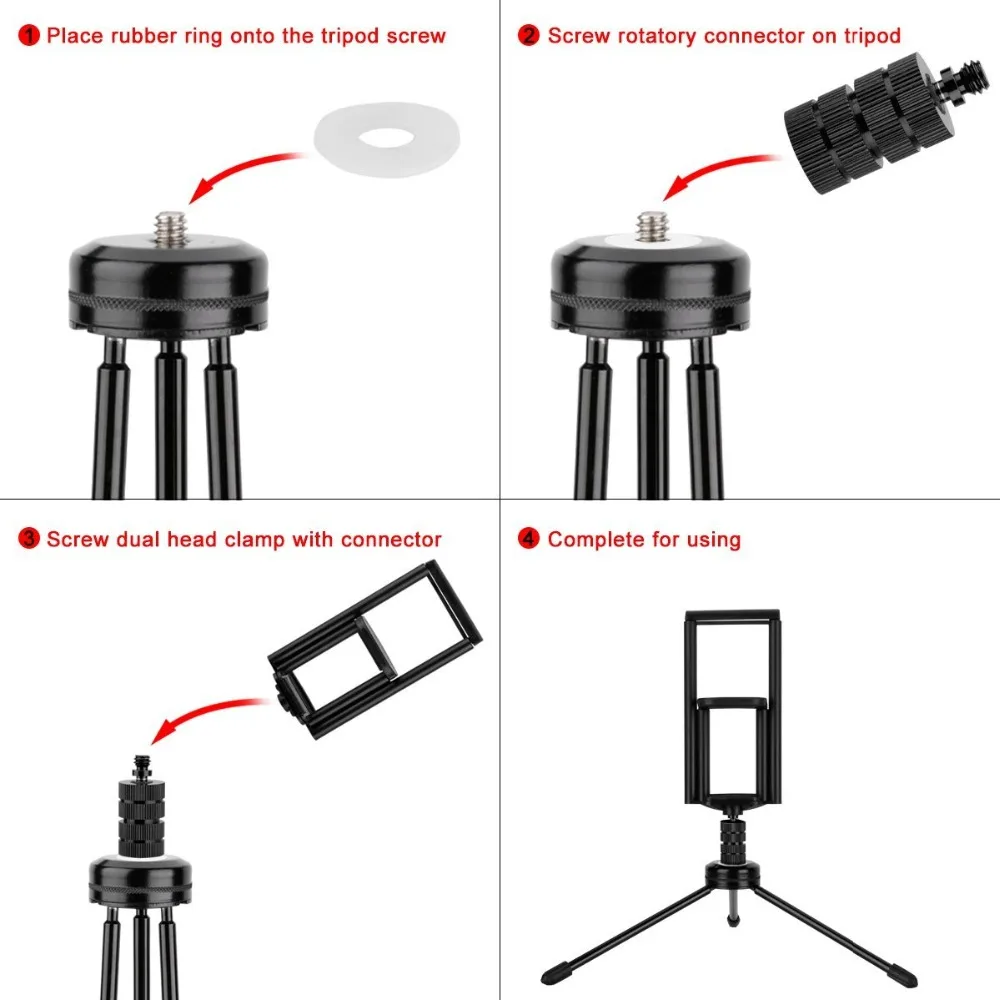 1 Place rubber ring onto the tripod screw

2 Screw rotatory connector on tripod

3 Screw dual head clamp with connector

4 Complete for using