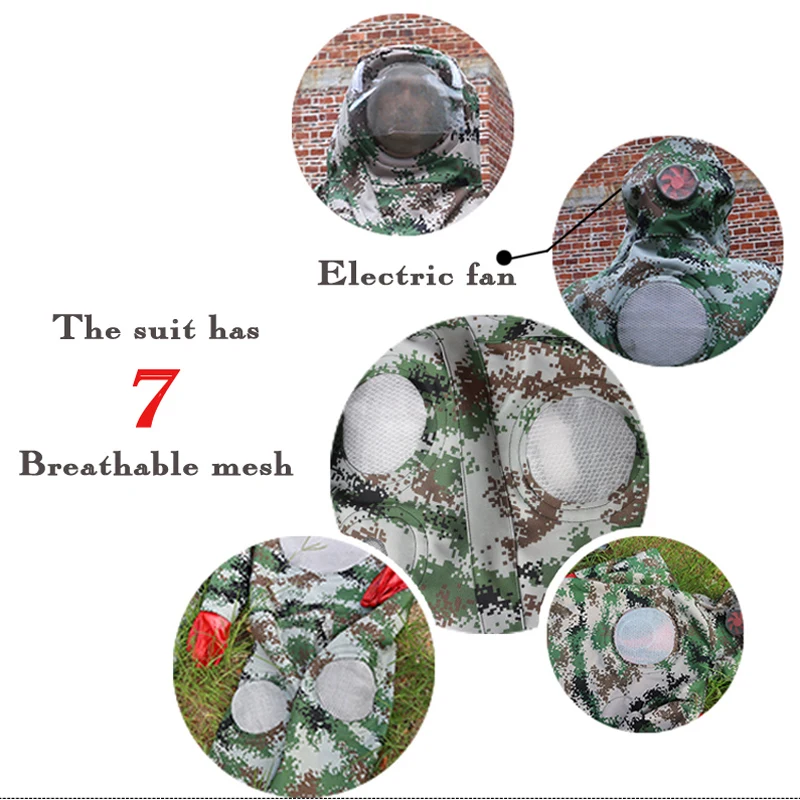 Electric fan

The suit has

7

Breathable mesh