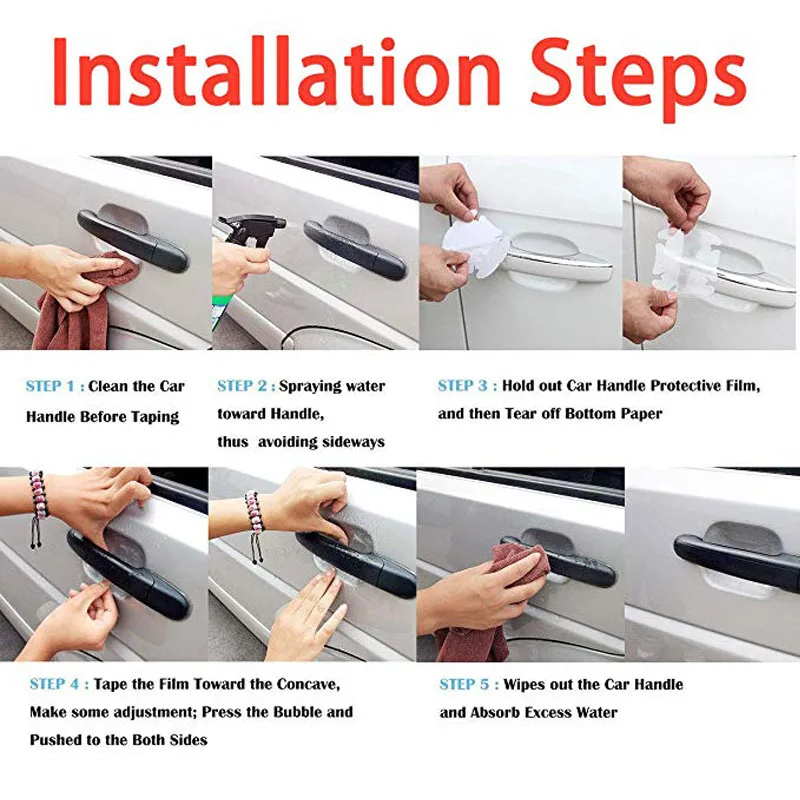 Installation Steps

STEP 1 : Clean the Car Handle Before Taping

STEP 2 : Spraying water toward Handle, thus avoiding sideways

STEP 3 : Hold out Car Handle Protective Film, and then Tear off Bottom Paper

STEP 4 : Tape the Film Toward the Concave, Make some adjustment; Press the Bubble and Pushed to the Both Sides

STEP 5 : Wipes out the Car Handle and Absorb Excess Water