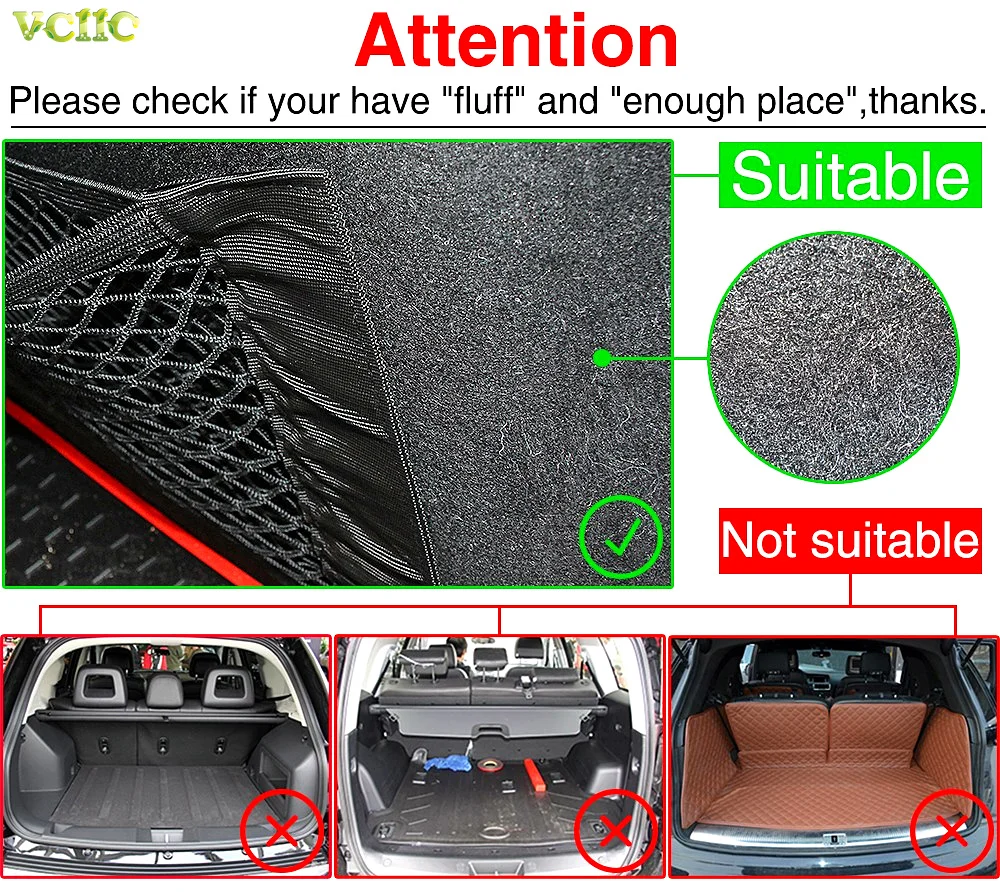 VCiiC

Attention

Please check if your have "fluff" and "enough place",thanks.

Suitable

Not suitable