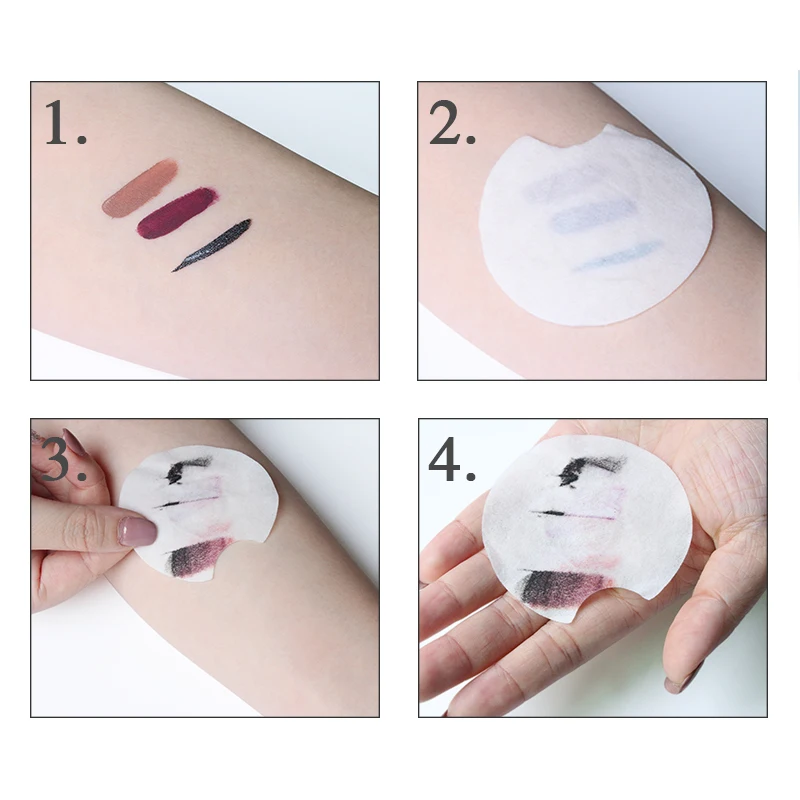 1.

2.

3.

4.