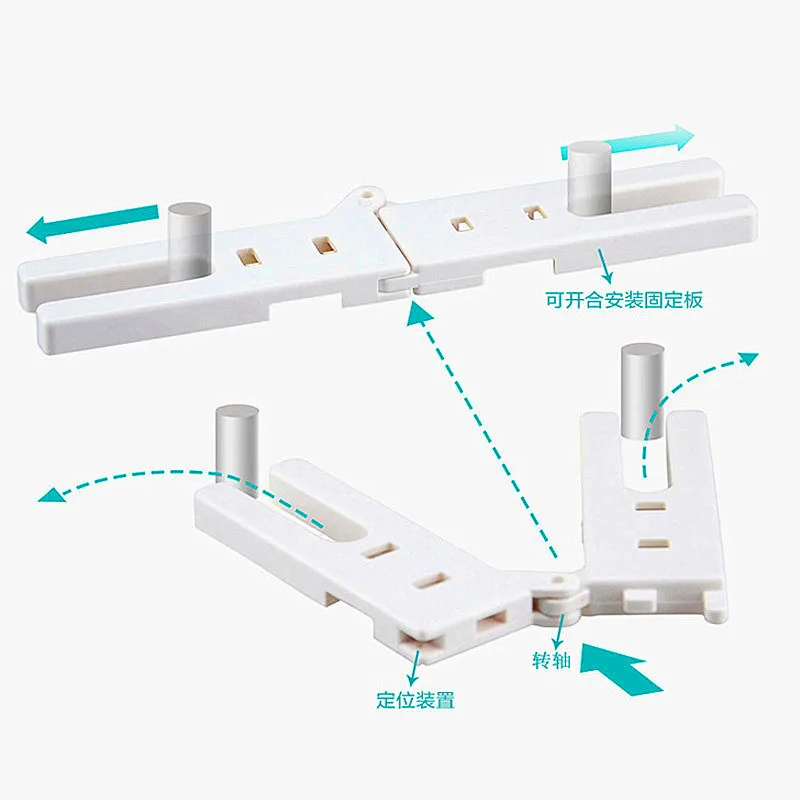 可开合安装固定板

转轴

定位装置