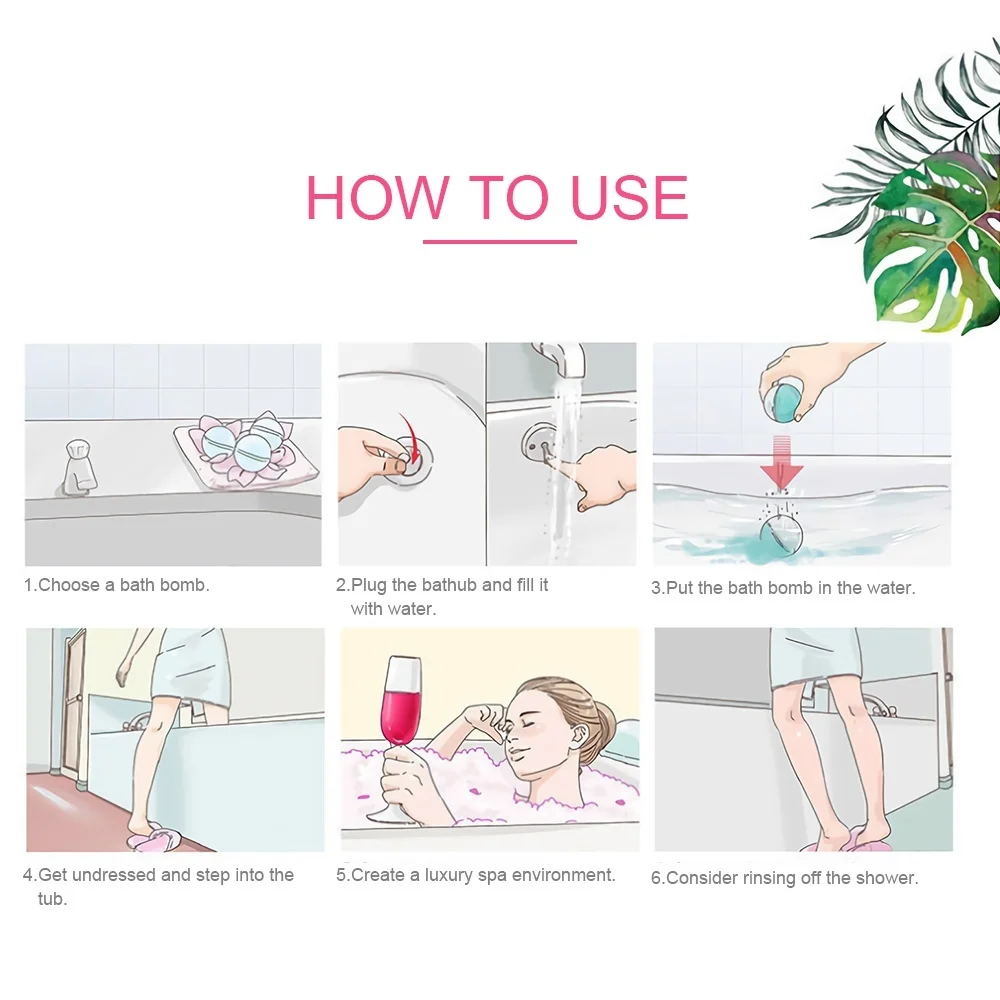 HOW TO USE

1.Choose a bath bomb.

2.Plug the bathub and fill it with water.

3.Put the bath bomb in the water.

4.Get undressed and step into the tub.

5.Create a luxury spa environment.

6.Consider rinsing off the shower.