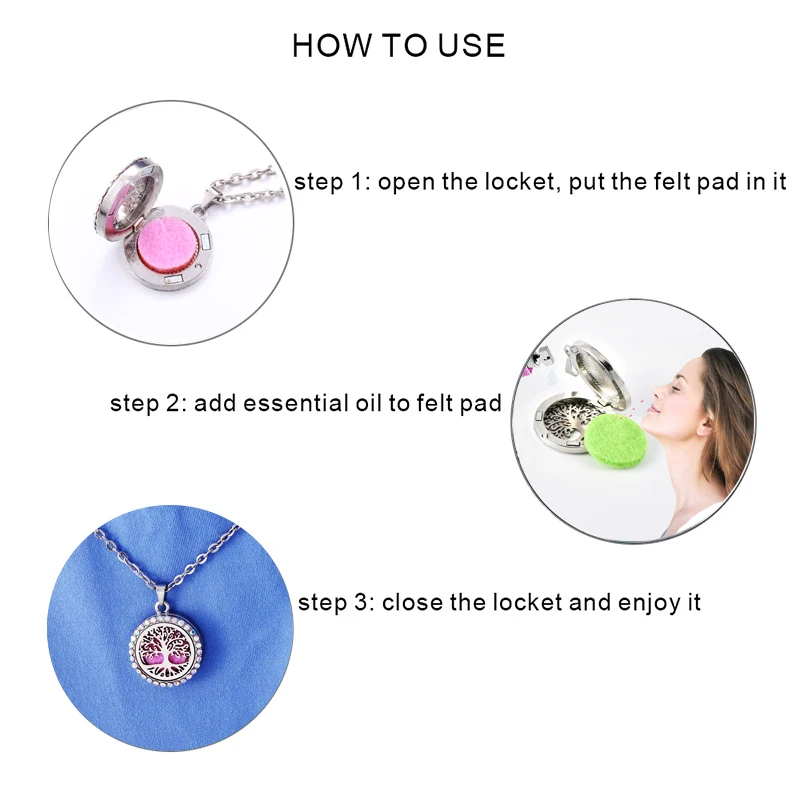 HOW TO USE

step 1: open the locket, put the felt pad in it

step 2: add essential oil to felt pad

step 3: close the locket and enjoy it