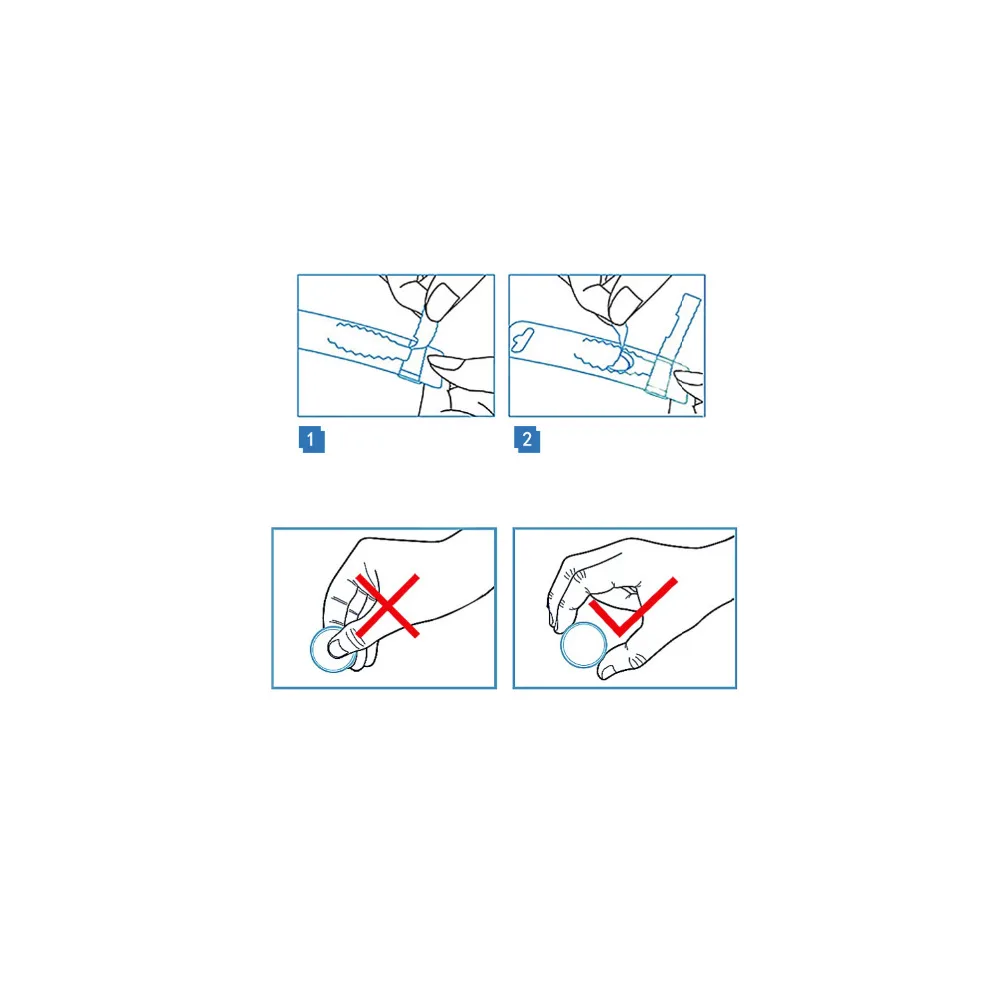 1

2