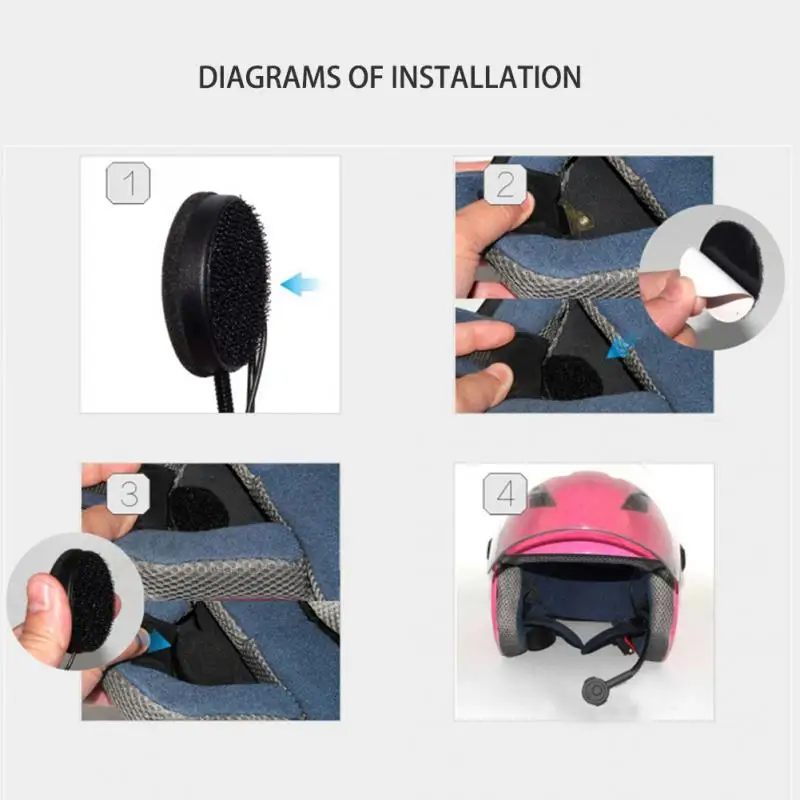 DIAGRAMS OF INSTALLATION

1

2

3

4