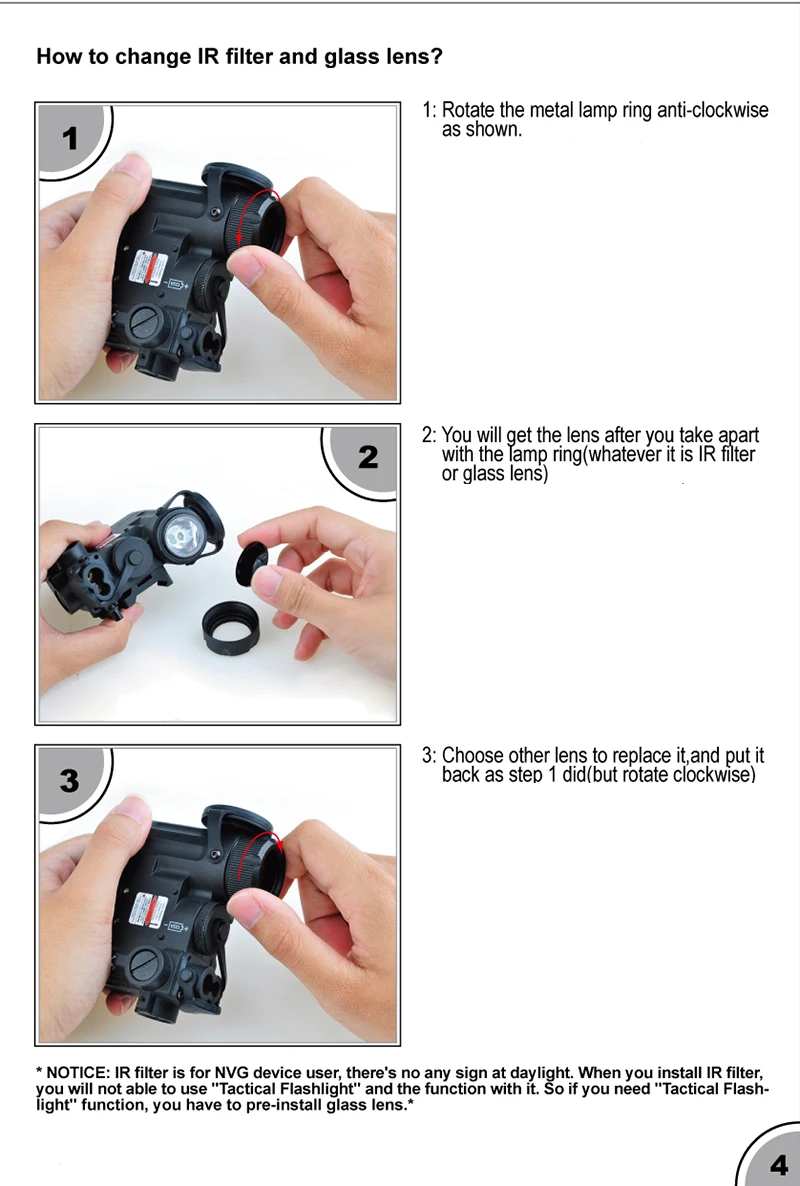 How to change IR filter and glass lens?

1

1: Rotate the metal lamp ring anti-clockwise as shown.

2

2: You will get the lens after you take apart with the lamp ring(whatever it is IR filter or glass lens)

3

3: Choose other lens to replace it,and put it back as step 1 did(but rotate clockwise)

* NOTICE: IR filter is for NVG device user, there's no any sign at daylight. When you install IR filter, you will not able to use "Tactical Flashlight" and the function with it. So if you need "Tactical Flashlight" function, you have to pre-install glass lens.*

4