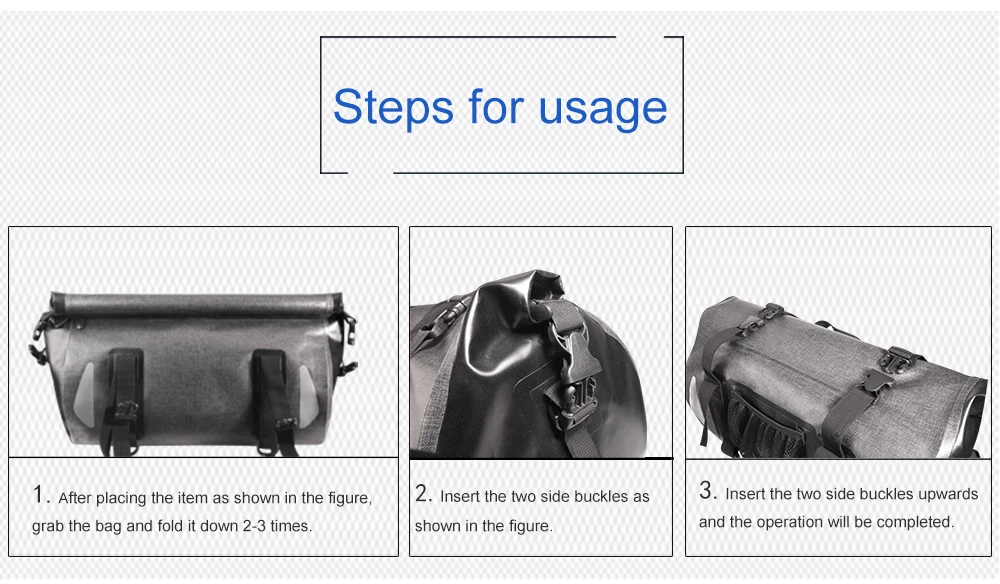 Steps for usage

1. After placing the item as shown in the figure, grab the bag and fold it down 2-3 times.

2. Insert the two side buckles as shown in the figure.

3. Insert the two side buckles upwards and the operation will be completed.