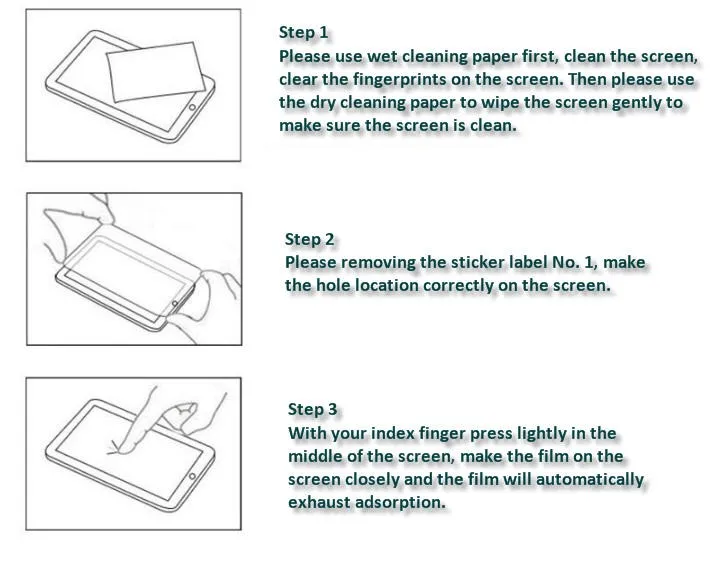 Step 1
Please use wet cleaning paper first, clean the screen, clear the fingerprints on the screen. Then please use the dry cleaning paper to wipe the screen gently to make sure the screen is clean.

Step 2
Please removing the sticker label No. 1, make the hole location correctly on the screen.

Step 3
With your index finger press lightly in the middle of the screen, make the film on the screen closely and the film will automatically exhaust adsorption.