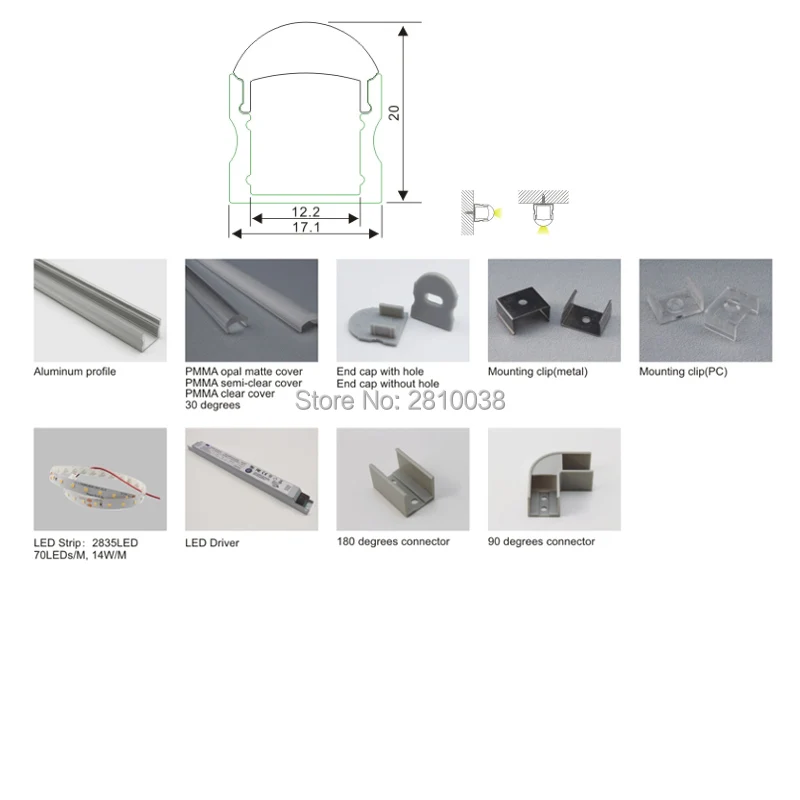 20

12.2

17.1

Aluminum profile

PMMA opal matte cover
PMMA semi-clear cover
PMMA clear cover
30 degrees

End cap with hole
End cap without hole

Mounting clip(metal)

Mounting clip(PC)

Store No: 2810038

LED Strip: 2835LED
70LEDs/M, 14W/M

LED Driver

180 degrees connector

90 degrees connector