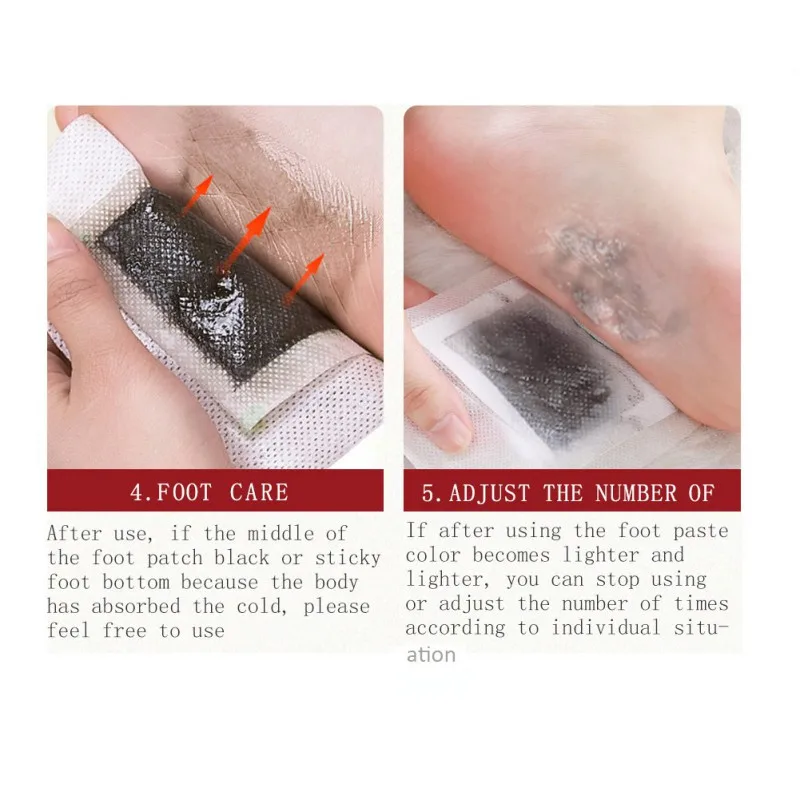 4.FOOT CARE

After use, if the middle of the foot patch black or sticky foot bottom because the body has absorbed the cold, please feel free to use

5.ADJUST THE NUMBER OF

If after using the foot paste color becomes lighter and lighter, you can stop using or adjust the number of times according to individual situation